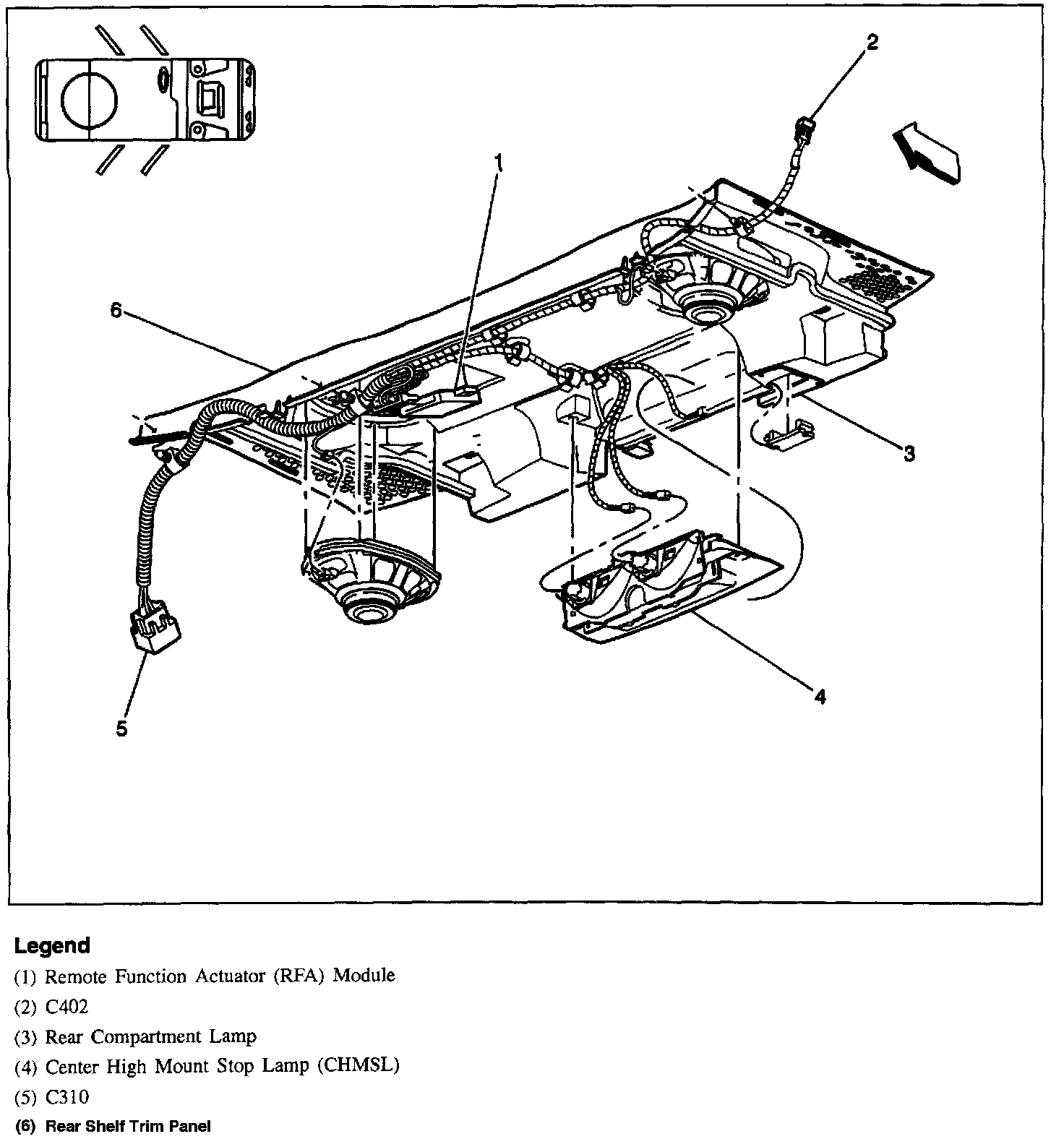 2

1

6

3

4

5

Legend
(1) Remote Function Actuator (RFA) Module
(2) C402
(3) Rear Compartment Lamp
(4) Center High Mount Stop Lamp (CHMSL)
(5) C310
(6) Rear Shelf Trim Panel