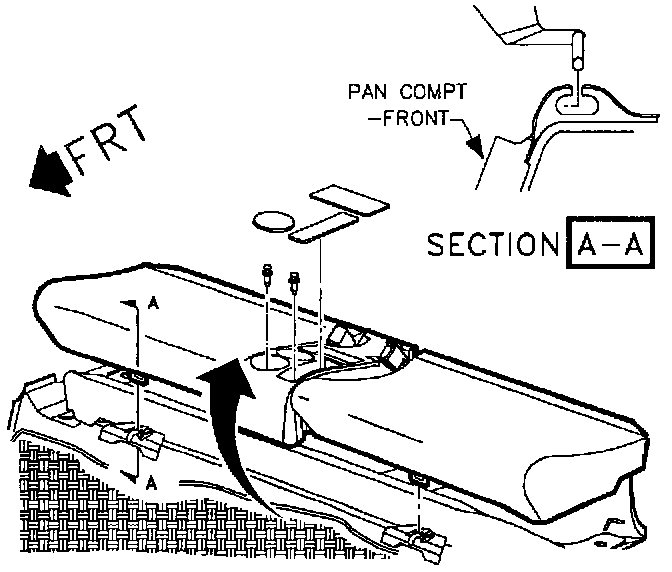 PAN COMPT
-FRONT-

FRT

SECTION A-A

A

A