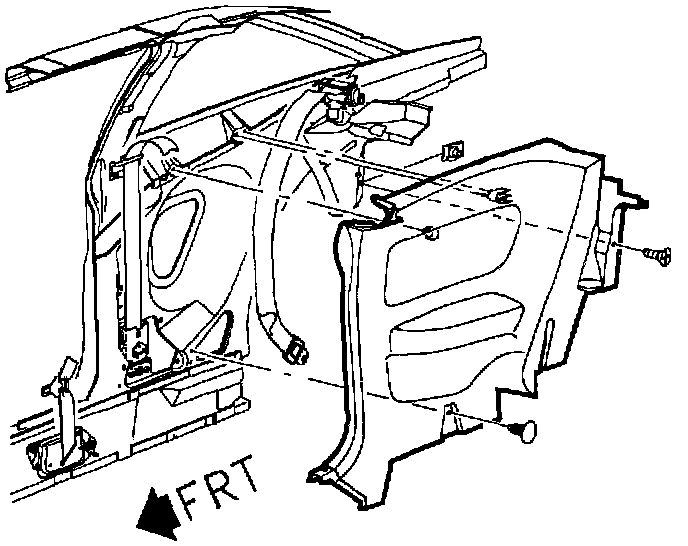 FRT