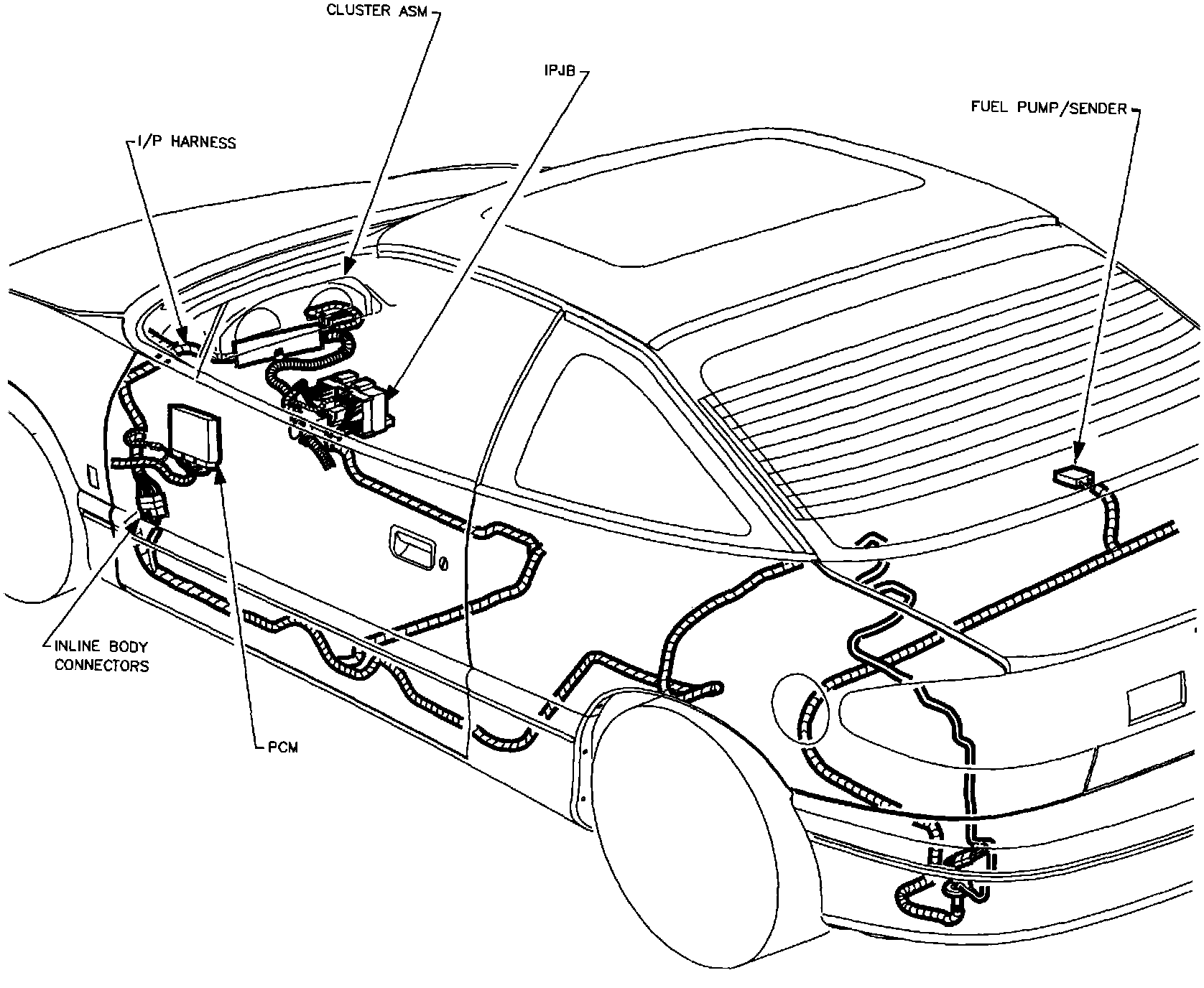 CLUSTER ASM

IPJB

FUEL PUMP/SENDER

I/P HARNESS

INLINE BODY CONNECTORS

PCM