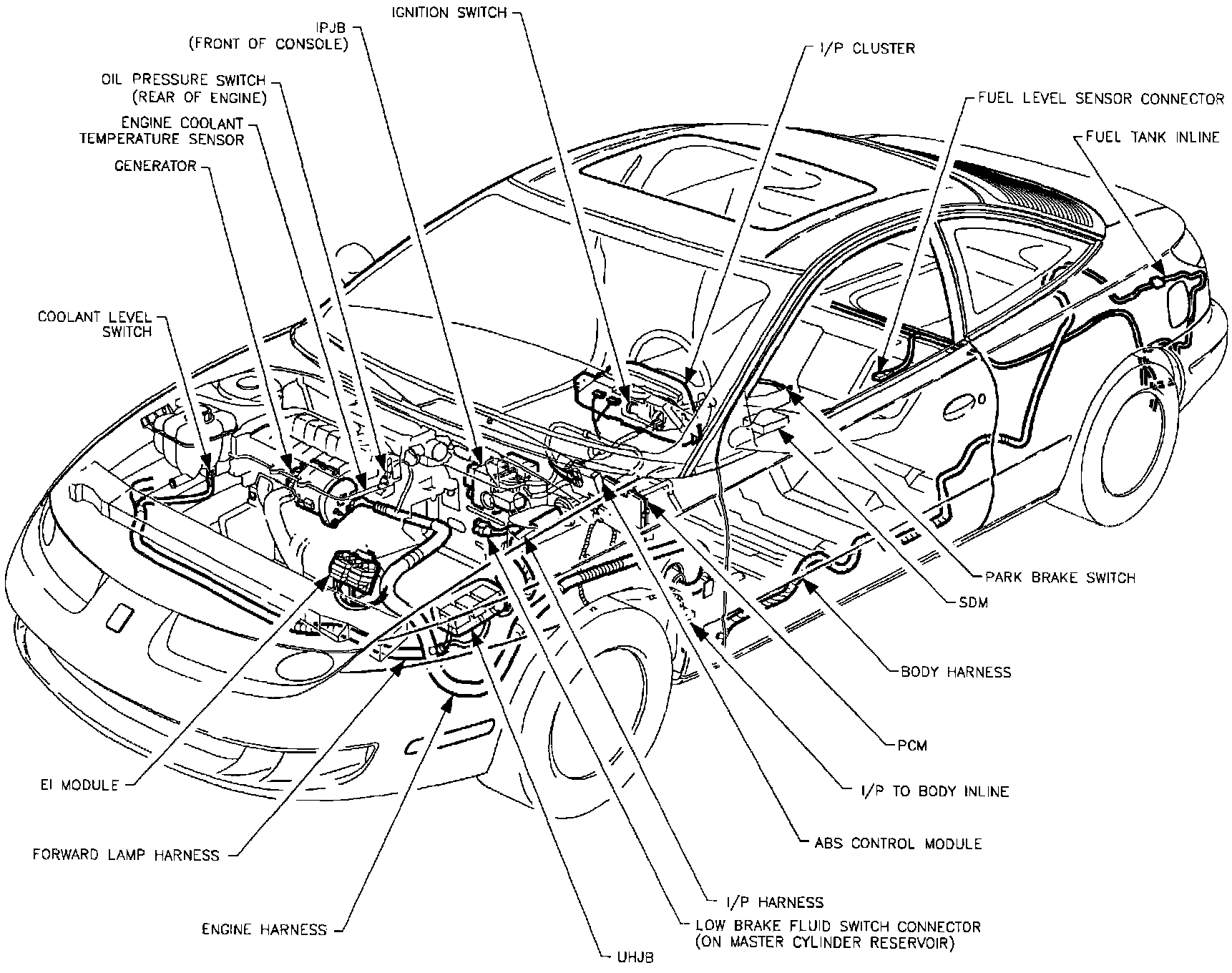 IGNITION SWITCH

IPJB
(FRONT OF CONSOLE)

I/P CLUSTER

OIL PRESSURE SWITCH
(REAR OF ENGINE)

FUEL LEVEL SENSOR CONNECTOR

ENGINE COOLANT
TEMPERATURE SENSOR

FUEL TANK INLINE

GENERATOR

COOLANT LEVEL
SWITCH

PARK BRAKE SWITCH

SDM

BODY HARNESS

PCM

EI MODULE

I/P TO BODY INLINE

FORWARD LAMP HARNESS

ABS CONTROL MODULE

I/P HARNESS

ENGINE HARNESS

LOW BRAKE FLUID SWITCH CONNECTOR
(ON MASTER CYLINDER RESERVOIR)

UHJB