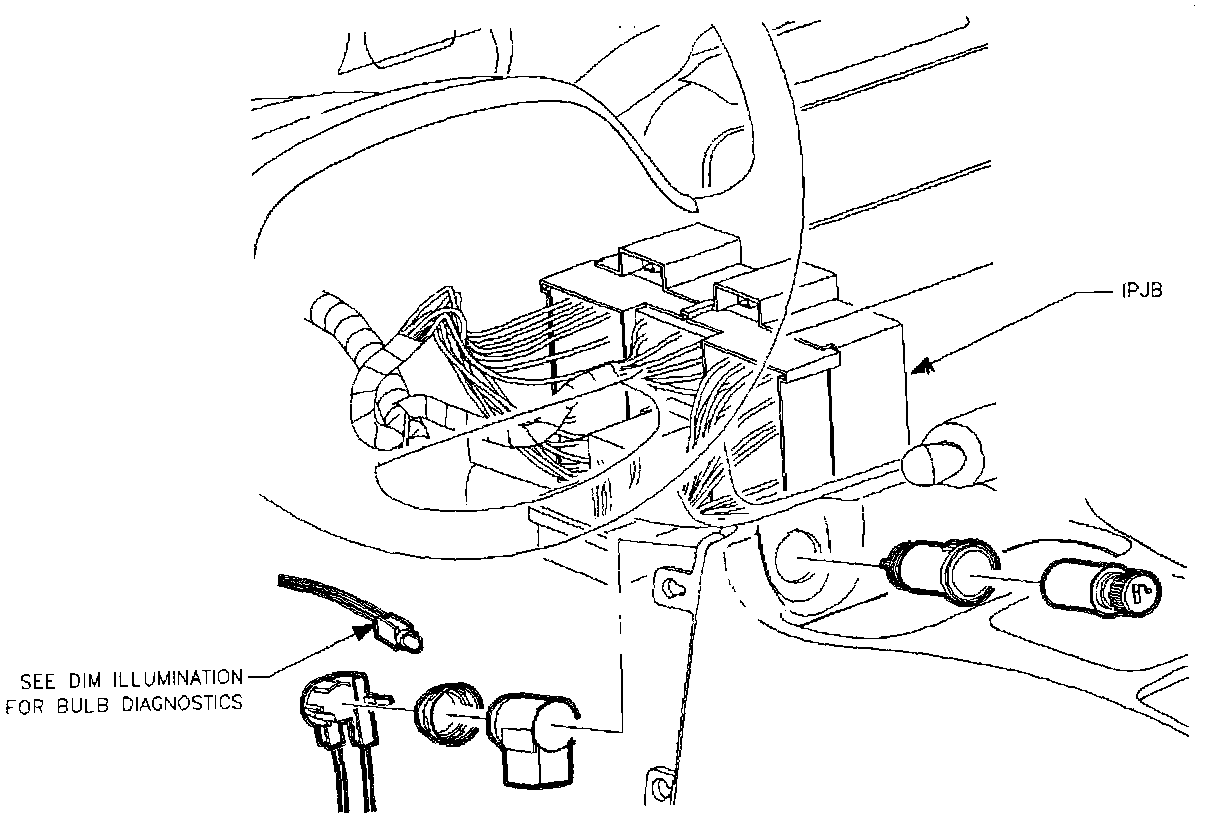 IPJB

SEE DIM ILLUMINATION FOR BULB DIAGNOSTICS