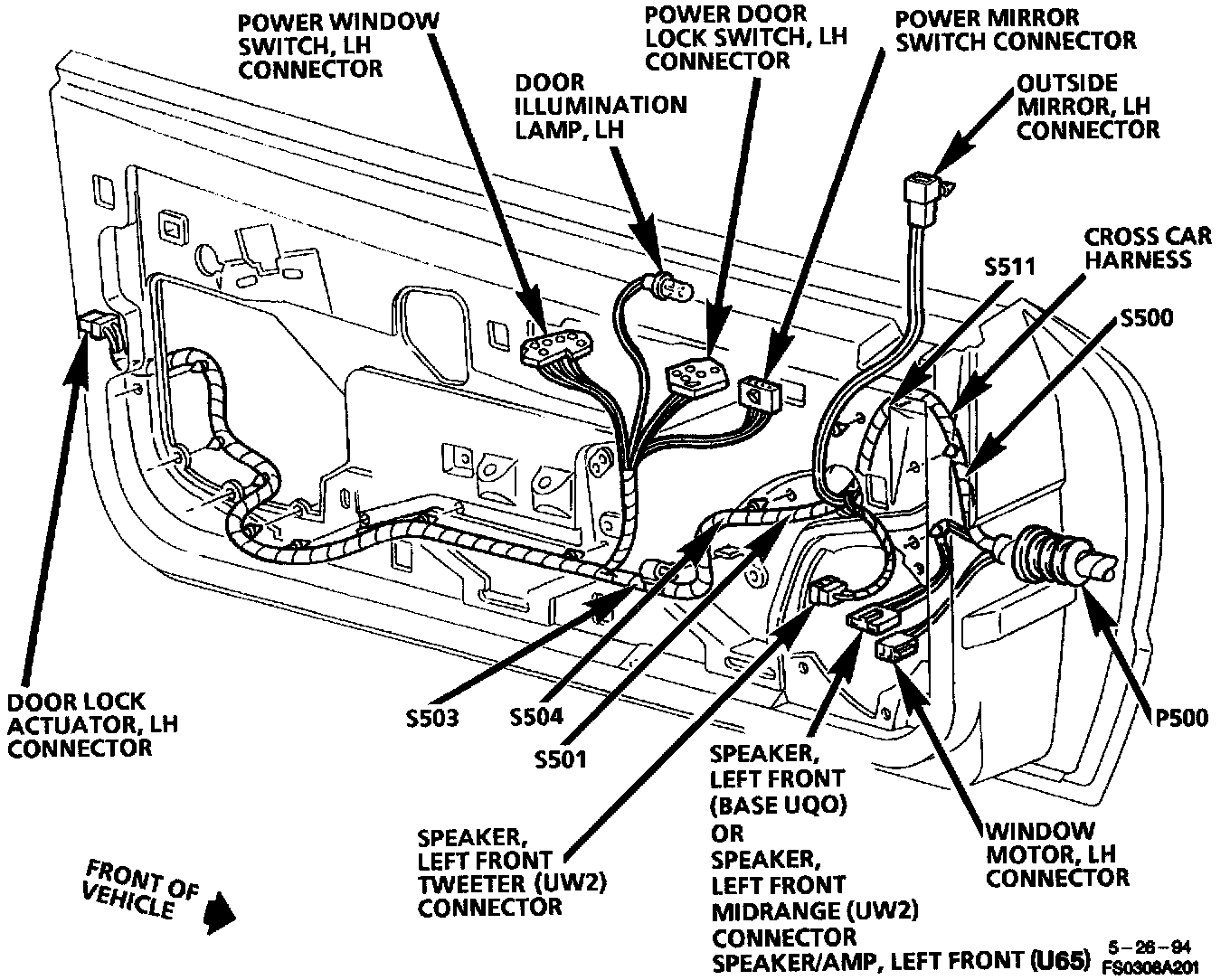 POWER WINDOW SWITCH, LH CONNECTOR

POWER DOOR LOCK SWITCH, LH CONNECTOR

POWER MIRROR SWITCH CONNECTOR

DOOR ILLUMINATION LAMP, LH

OUTSIDE MIRROR, LH CONNECTOR

CROSS CAR HARNESS

S511

S500

DOOR LOCK ACTUATOR, LH CONNECTOR

S503

S504

S501

P500

SPEAKER, LEFT FRONT (BASE UQO) OR SPEAKER, LEFT FRONT MIDRANGE (UW2) CONNECTOR SPEAKER/AMP, LEFT FRONT (U65)

WINDOW MOTOR, LH CONNECTOR

SPEAKER, LEFT FRONT TWEETER (UW2) CONNECTOR

FRONT OF VEHICLE

5-26-94
FS0306A201