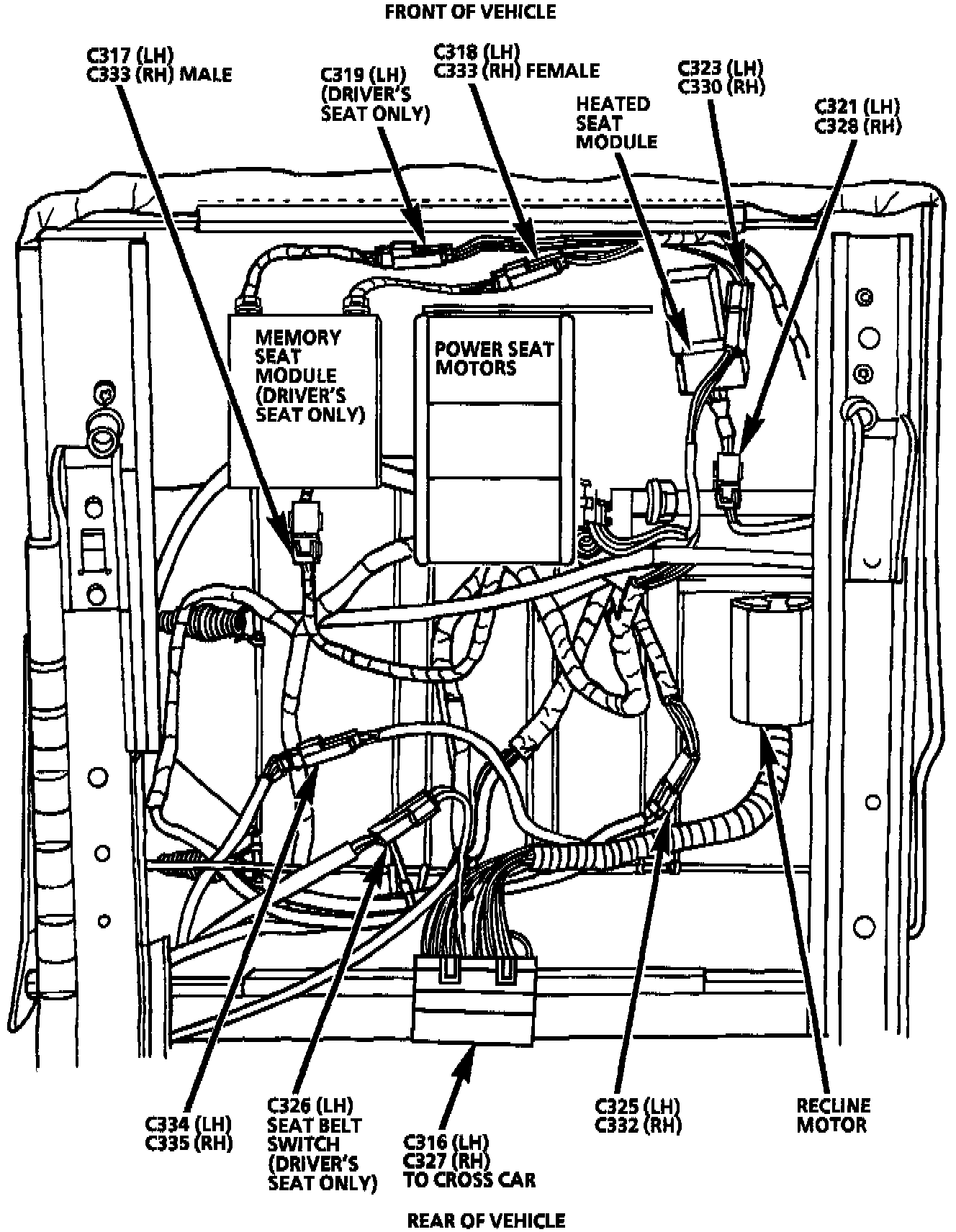 FRONT OF VEHICLE

C317 (LH)
C333 (RH) MALE

C319 (LH)
(DRIVER'S
SEAT ONLY)

C318 (LH)
C333 (RH) FEMALE

HEATED
SEAT
MODULE

C323 (LH)
C330 (RH)

C321 (LH)
C328 (RH)

MEMORY
SEAT
MODULE
(DRIVER'S
SEAT ONLY)

POWER SEAT
MOTORS

C334 (LH)
C335 (RH)

C326 (LH)
SEAT BELT
SWITCH
(DRIVER'S
SEAT ONLY)

C316 (LH)
C327 (RH)
TO CROSS CAR

C325 (LH)
C332 (RH)

RECLINE
MOTOR

REAR OF VEHICLE