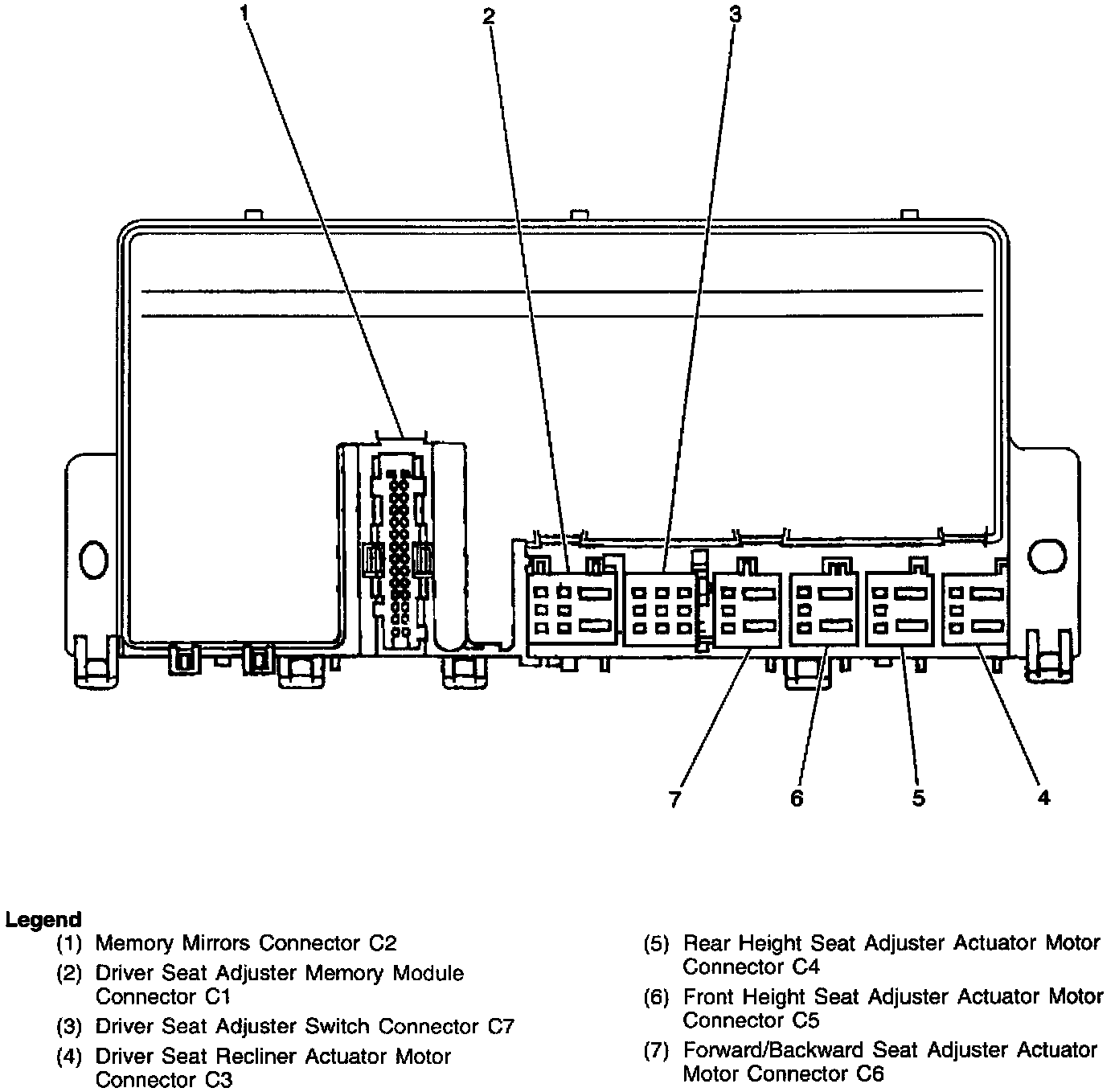 1
2
3
7
6
5
4

Legend
(1) Memory Mirrors Connector C2
(2) Driver Seat Adjuster Memory Module Connector C1
(3) Driver Seat Adjuster Switch Connector C7
(4) Driver Seat Recliner Actuator Motor Connector C3
(5) Rear Height Seat Adjuster Actuator Motor Connector C4
(6) Front Height Seat Adjuster Actuator Motor Connector C5
(7) Forward/Backward Seat Adjuster Actuator Motor Connector C6