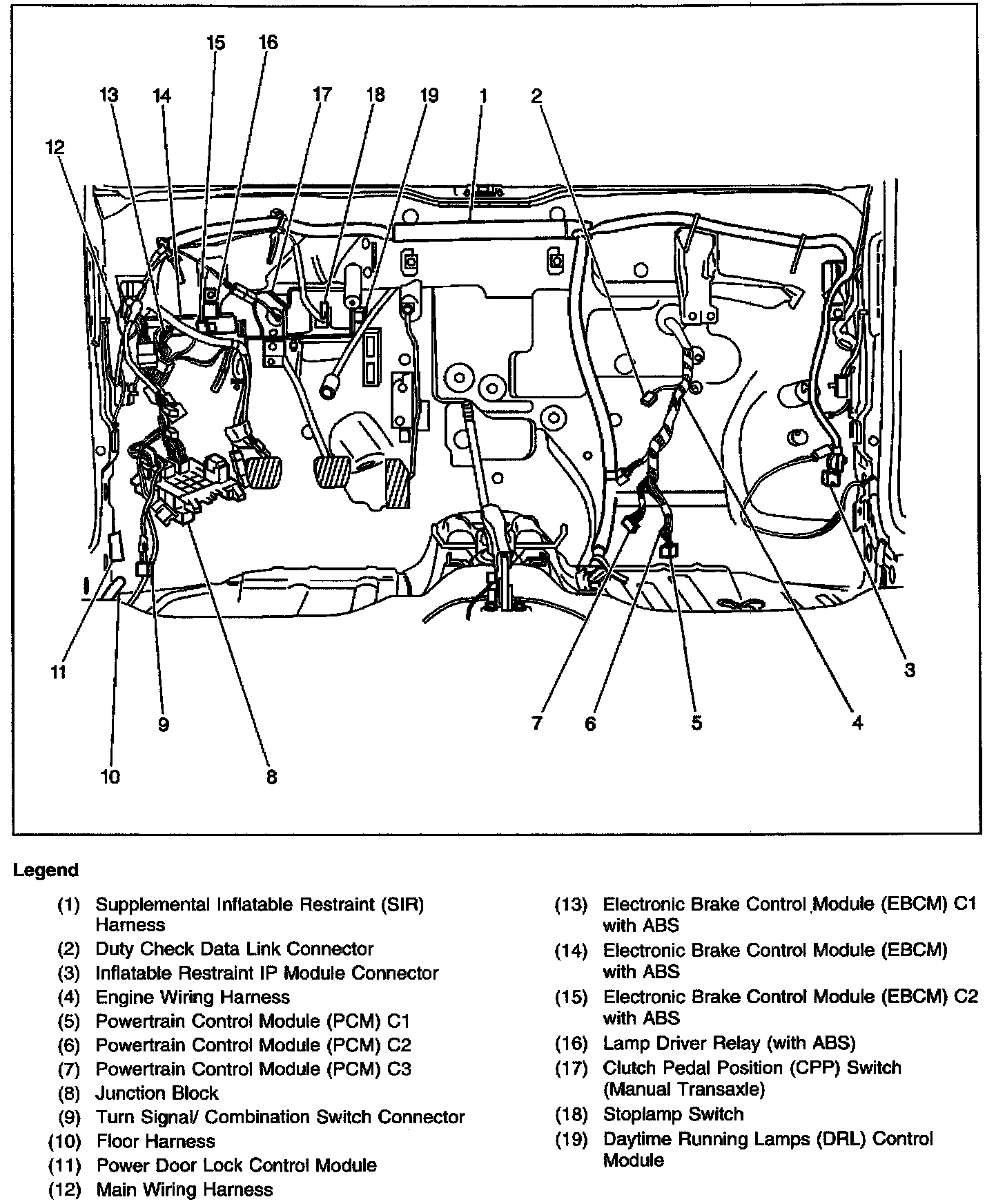 15 16
13 14 17 18 19 1 2
12

11 3
9 7 6 5 4
10 8

Legend

(1) Supplemental Inflatable Restraint (SIR) Harness
(2) Duty Check Data Link Connector
(3) Inflatable Restraint IP Module Connector
(4) Engine Wiring Harness
(5) Powertrain Control Module (PCM) C1
(6) Powertrain Control Module (PCM) C2
(7) Powertrain Control Module (PCM) C3
(8) Junction Block
(9) Turn Signal/ Combination Switch Connector
(10) Floor Harness
(11) Power Door Lock Control Module
(12) Main Wiring Harness

(13) Electronic Brake Control Module (EBCM) C1 with ABS
(14) Electronic Brake Control Module (EBCM) with ABS
(15) Electronic Brake Control Module (EBCM) C2 with ABS
(16) Lamp Driver Relay (with ABS)
(17) Clutch Pedal Position (CPP) Switch (Manual Transaxle)
(18) Stoplamp Switch
(19) Daytime Running Lamps (DRL) Control Module