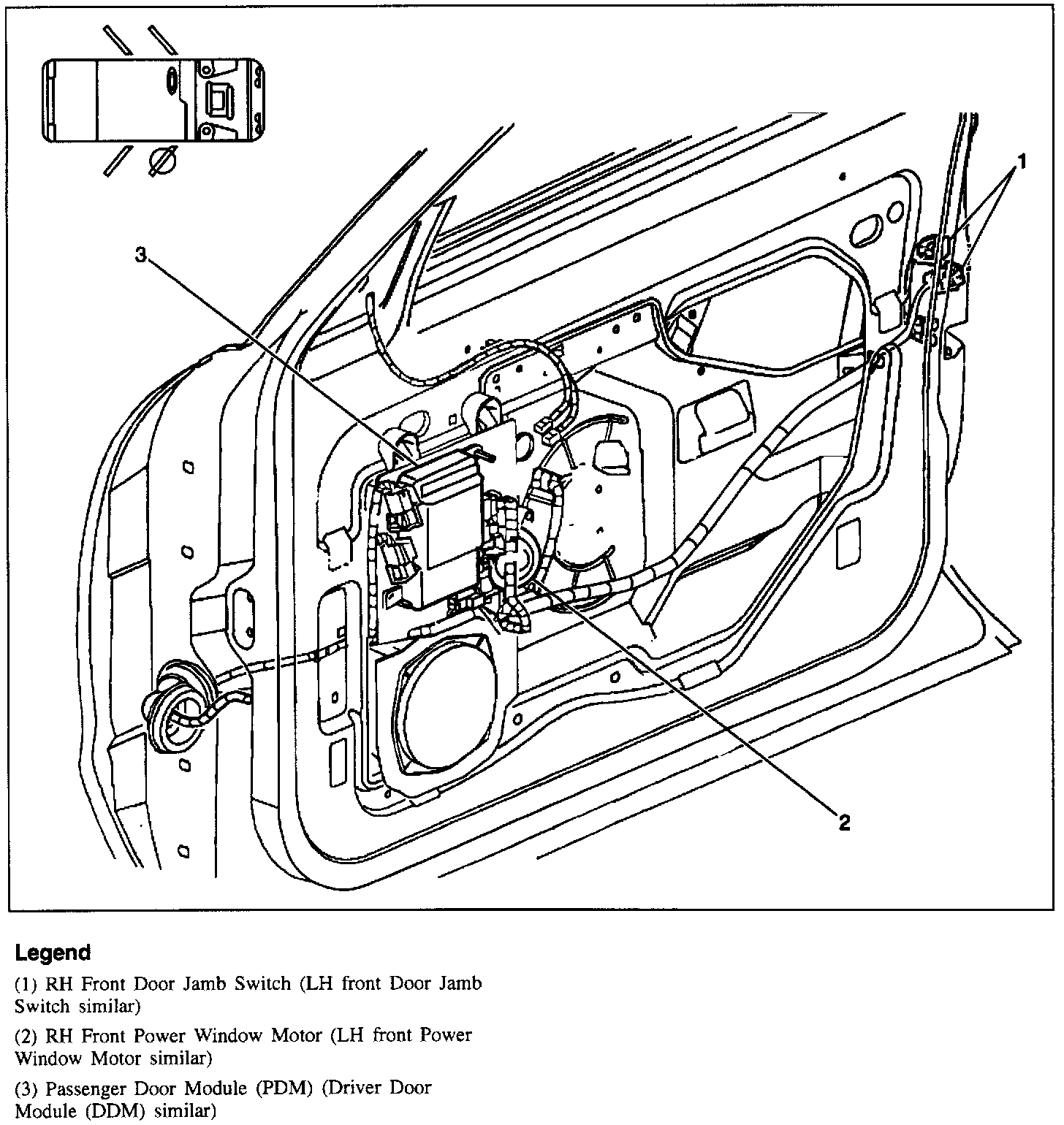 1

3

2

Legend

(1) RH Front Door Jamb Switch (LH front Door Jamb Switch similar)

(2) RH Front Power Window Motor (LH front Power Window Motor similar)

(3) Passenger Door Module (PDM) (Driver Door Module (DDM) similar)