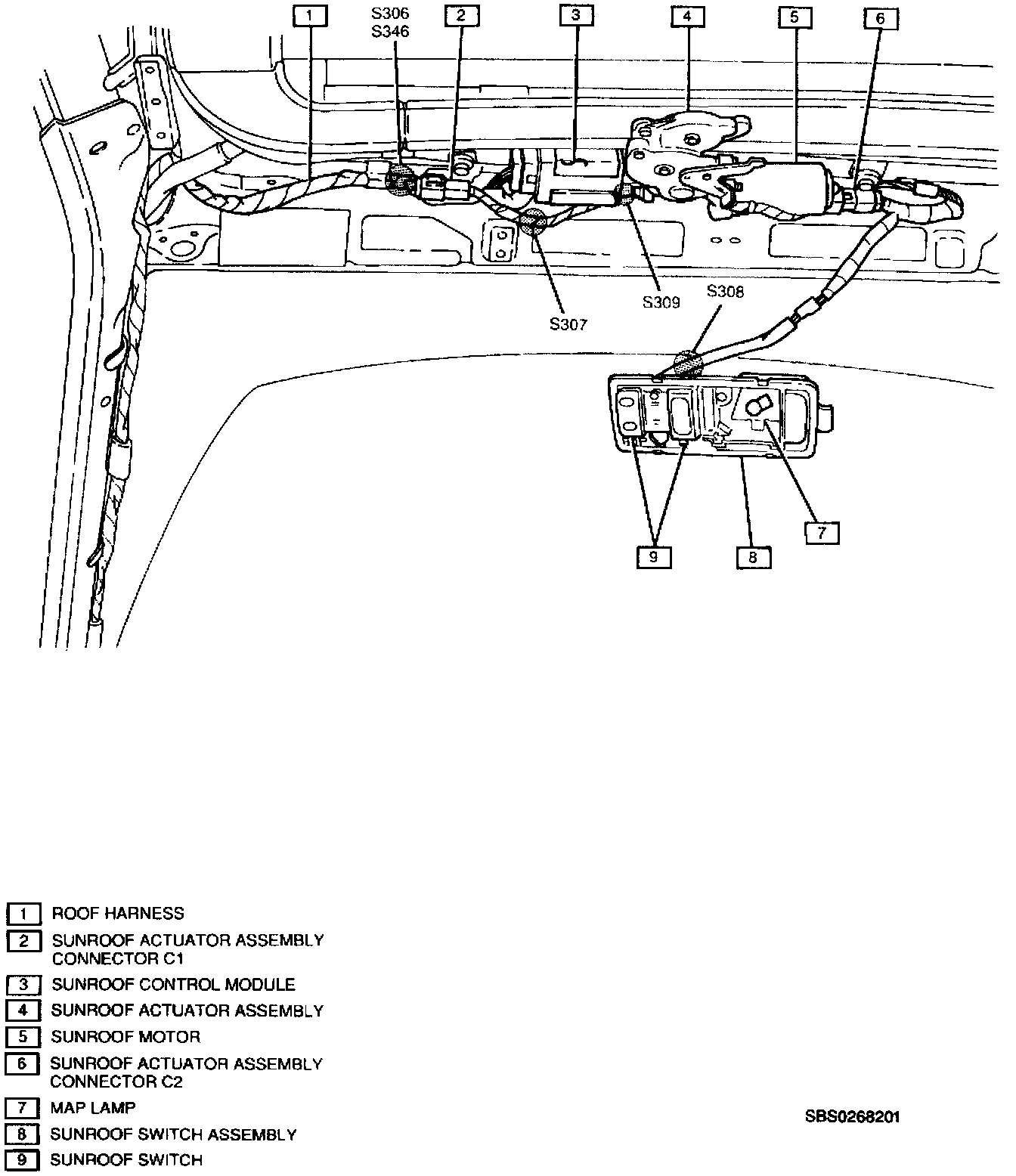 1
S306
S346
2
3
4
5
6
S309
S308
S307
7
9
8

1 ROOF HARNESS
2 SUNROOF ACTUATOR ASSEMBLY CONNECTOR C1
3 SUNROOF CONTROL MODULE
4 SUNROOF ACTUATOR ASSEMBLY
5 SUNROOF MOTOR
6 SUNROOF ACTUATOR ASSEMBLY CONNECTOR C2
7 MAP LAMP
8 SUNROOF SWITCH ASSEMBLY
9 SUNROOF SWITCH

SBS0268201