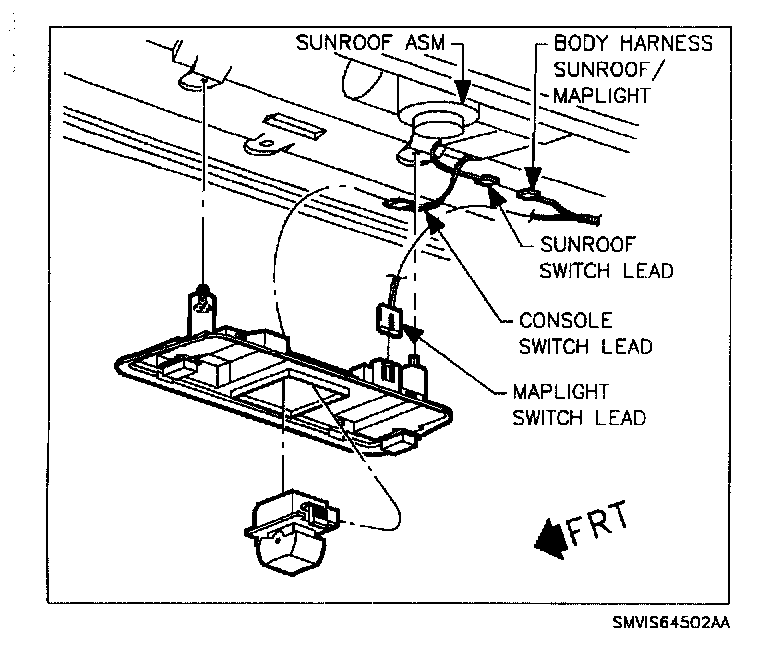 SUNROOF ASM
BODY HARNESS SUNROOF/ MAPLIGHT
SUNROOF SWITCH LEAD
CONSOLE SWITCH LEAD
MAPLIGHT SWITCH LEAD
FRT
SMVIS64502AA