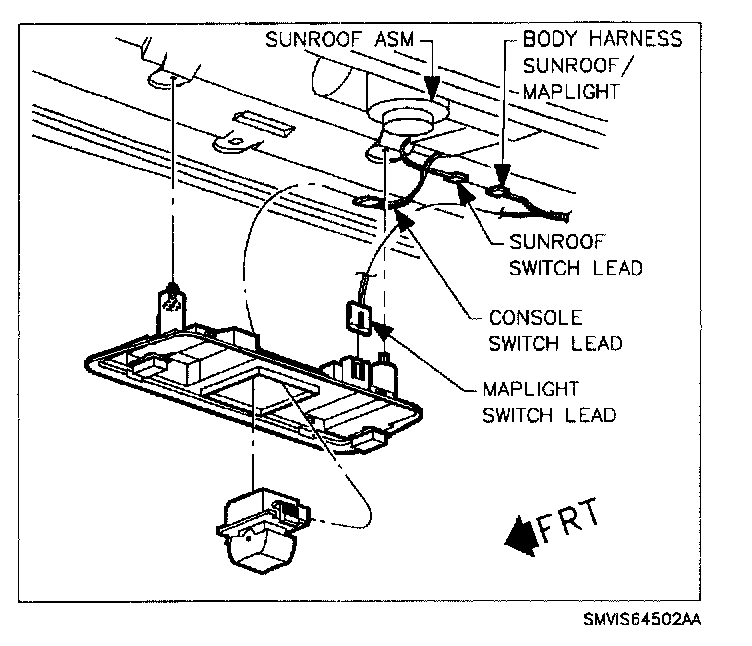 SUNROOF ASM
BODY HARNESS SUNROOF/ MAPLIGHT
SUNROOF SWITCH LEAD
CONSOLE SWITCH LEAD
MAPLIGHT SWITCH LEAD
FRT
SMVIS64502AA