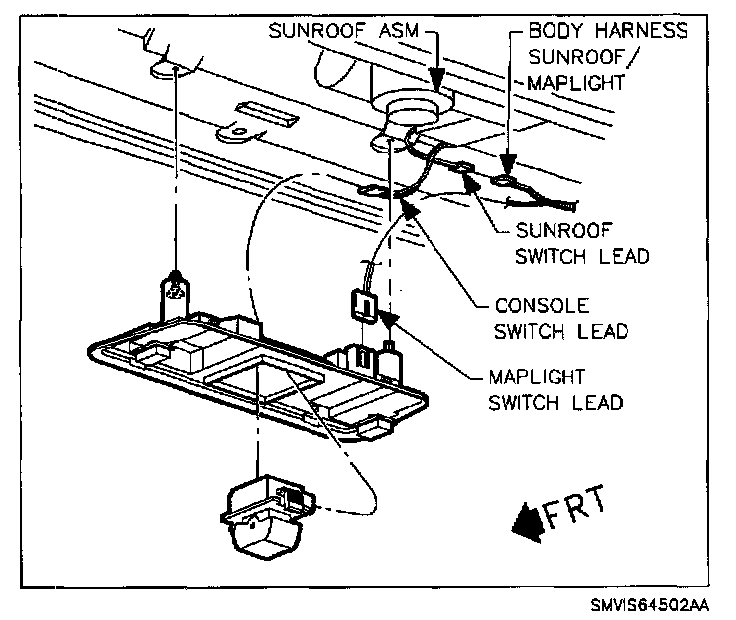 SUNROOF ASM

BODY HARNESS SUNROOF/ MAPLIGHT

SUNROOF SWITCH LEAD

CONSOLE SWITCH LEAD

MAPLIGHT SWITCH LEAD

FRT

SMVIS64502AA