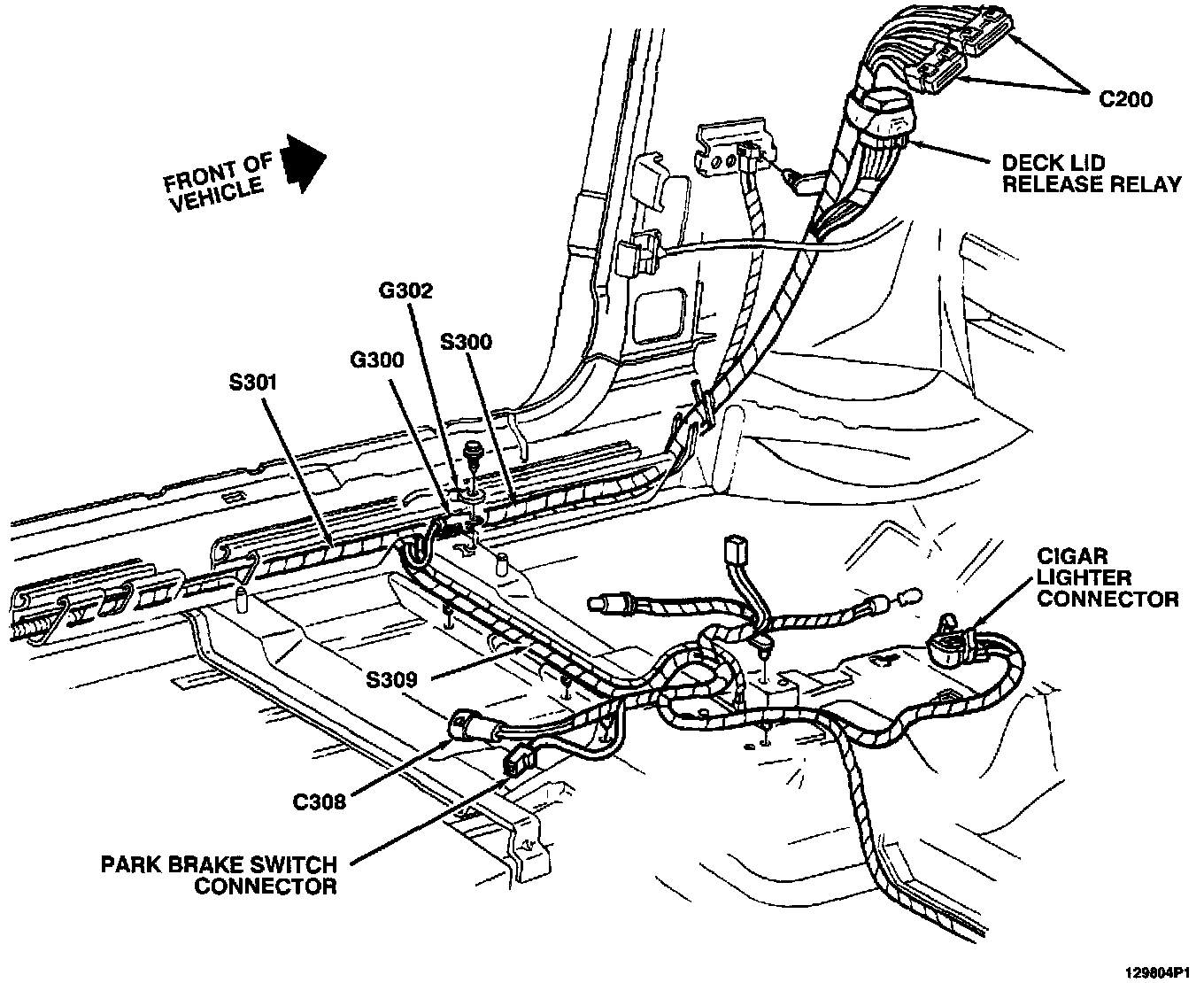 C200

DECK LID RELEASE RELAY

FRONT OF VEHICLE

G302

S300

G300

S301

CIGAR LIGHTER CONNECTOR

S309

C308

PARK BRAKE SWITCH CONNECTOR

129804P1