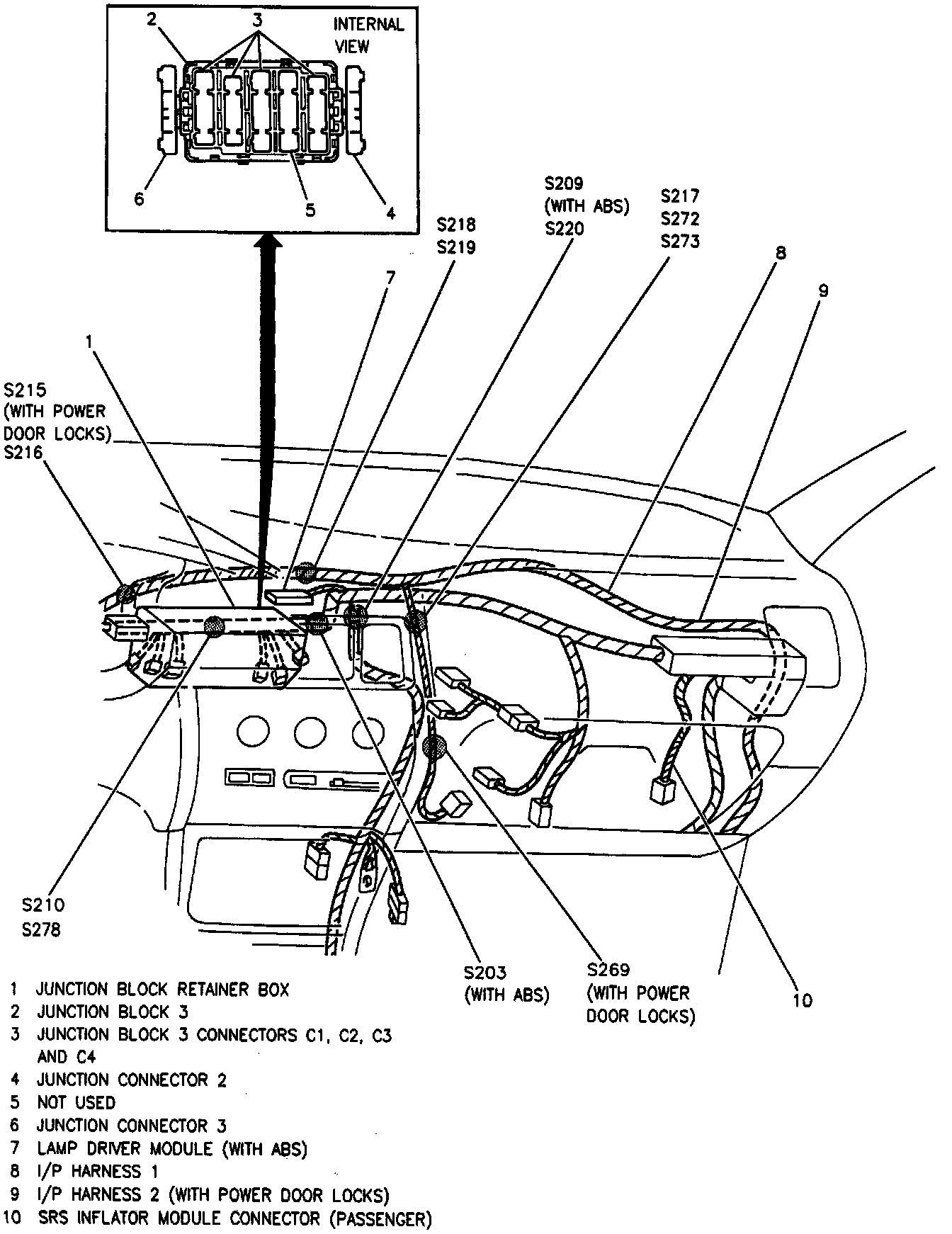 2
3
INTERNAL VIEW
6
5
4

S218
S219

S209
(WITH ABS)
S220

S217
S272
S273

7
8
9
1

S215
(WITH POWER DOOR LOCKS)
S216

S210
S278

S203
(WITH ABS)

S269
(WITH POWER DOOR LOCKS)

10

1 JUNCTION BLOCK RETAINER BOX
2 JUNCTION BLOCK 3
3 JUNCTION BLOCK 3 CONNECTORS C1, C2, C3 AND C4
4 JUNCTION CONNECTOR 2
5 NOT USED
6 JUNCTION CONNECTOR 3
7 LAMP DRIVER MODULE (WITH ABS)
8 I/P HARNESS 1
9 I/P HARNESS 2 (WITH POWER DOOR LOCKS)
10 SRS INFLATOR MODULE CONNECTOR (PASSENGER)