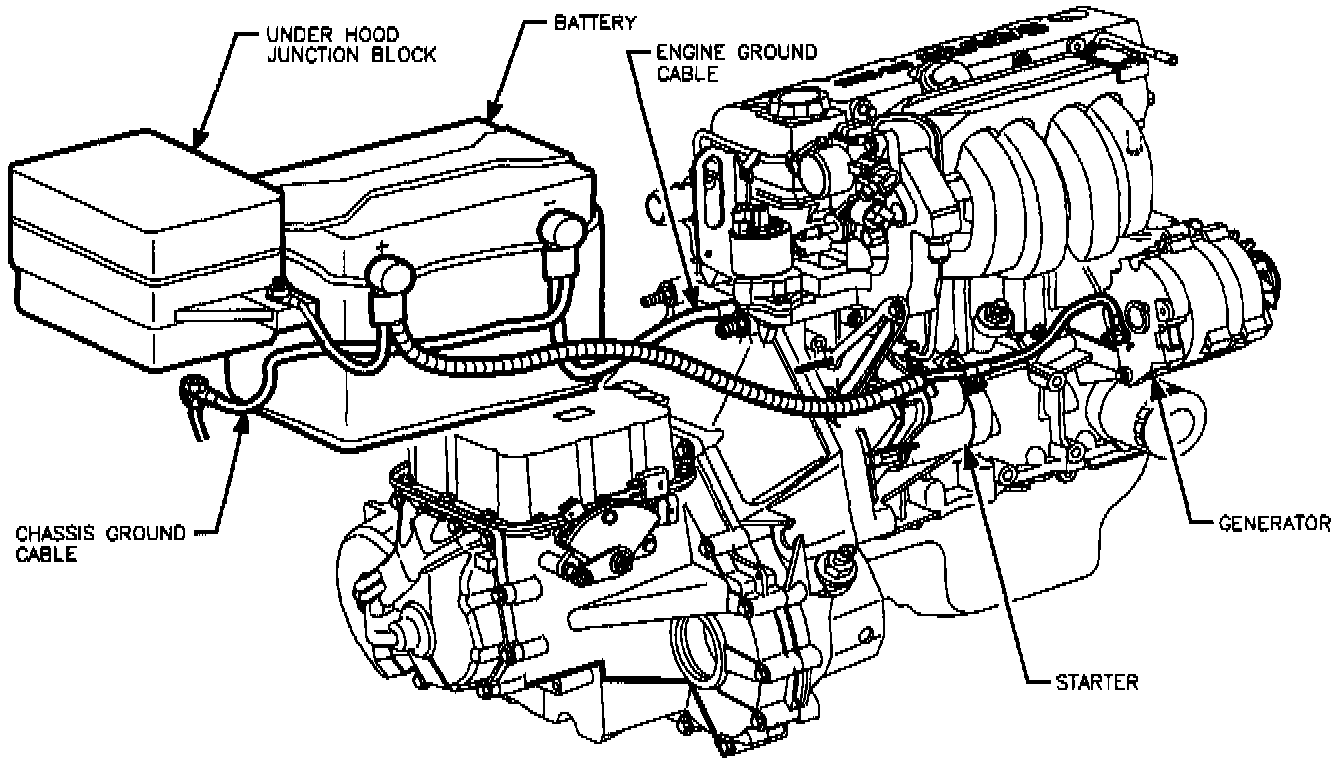 UNDER HOOD JUNCTION BLOCK

BATTERY

ENGINE GROUND CABLE

+

−

CHASSIS GROUND CABLE

GENERATOR

STARTER