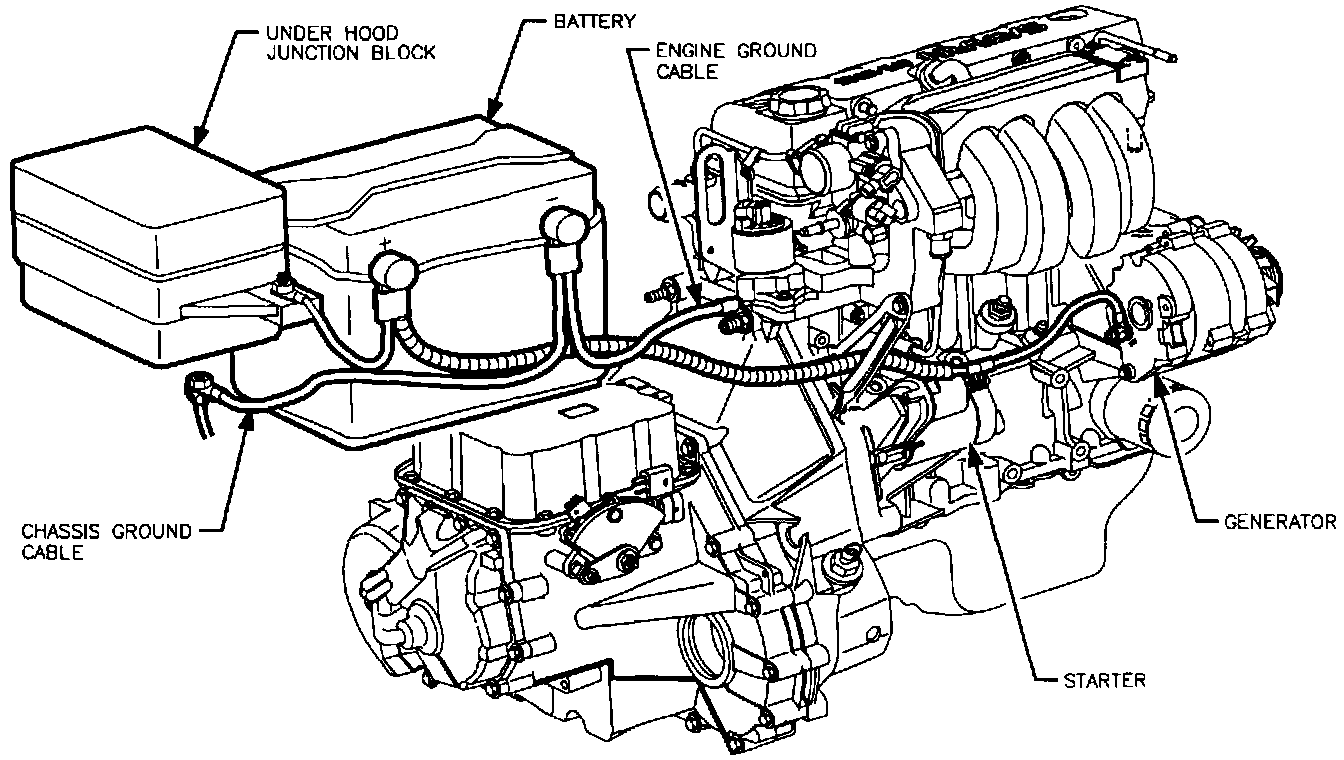 UNDER HOOD JUNCTION BLOCK

BATTERY

ENGINE GROUND CABLE

CHASSIS GROUND CABLE

GENERATOR

STARTER