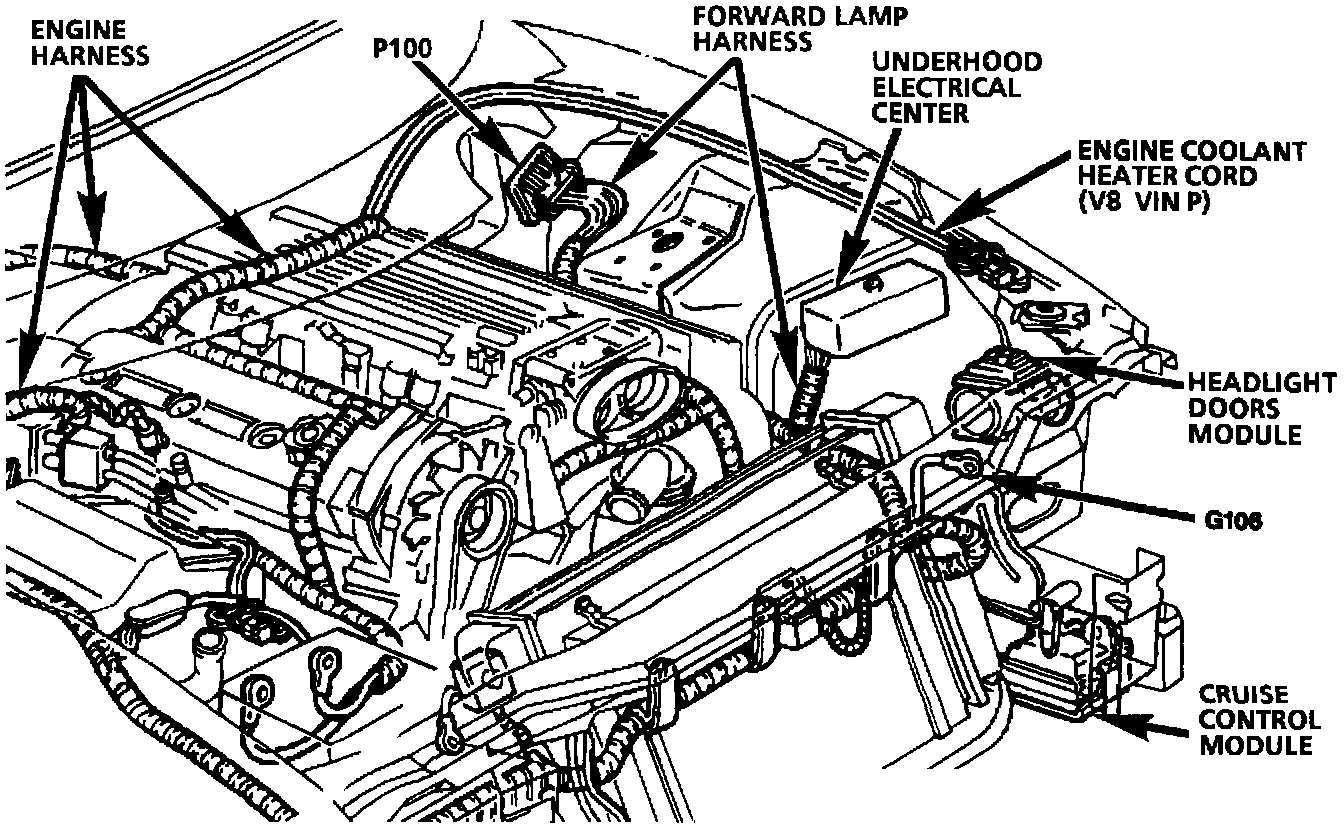 ENGINE HARNESS

P100

FORWARD LAMP HARNESS

UNDERHOOD ELECTRICAL CENTER

ENGINE COOLANT HEATER CORD (V8 VIN P)

HEADLIGHT DOORS MODULE

G106

CRUISE CONTROL MODULE