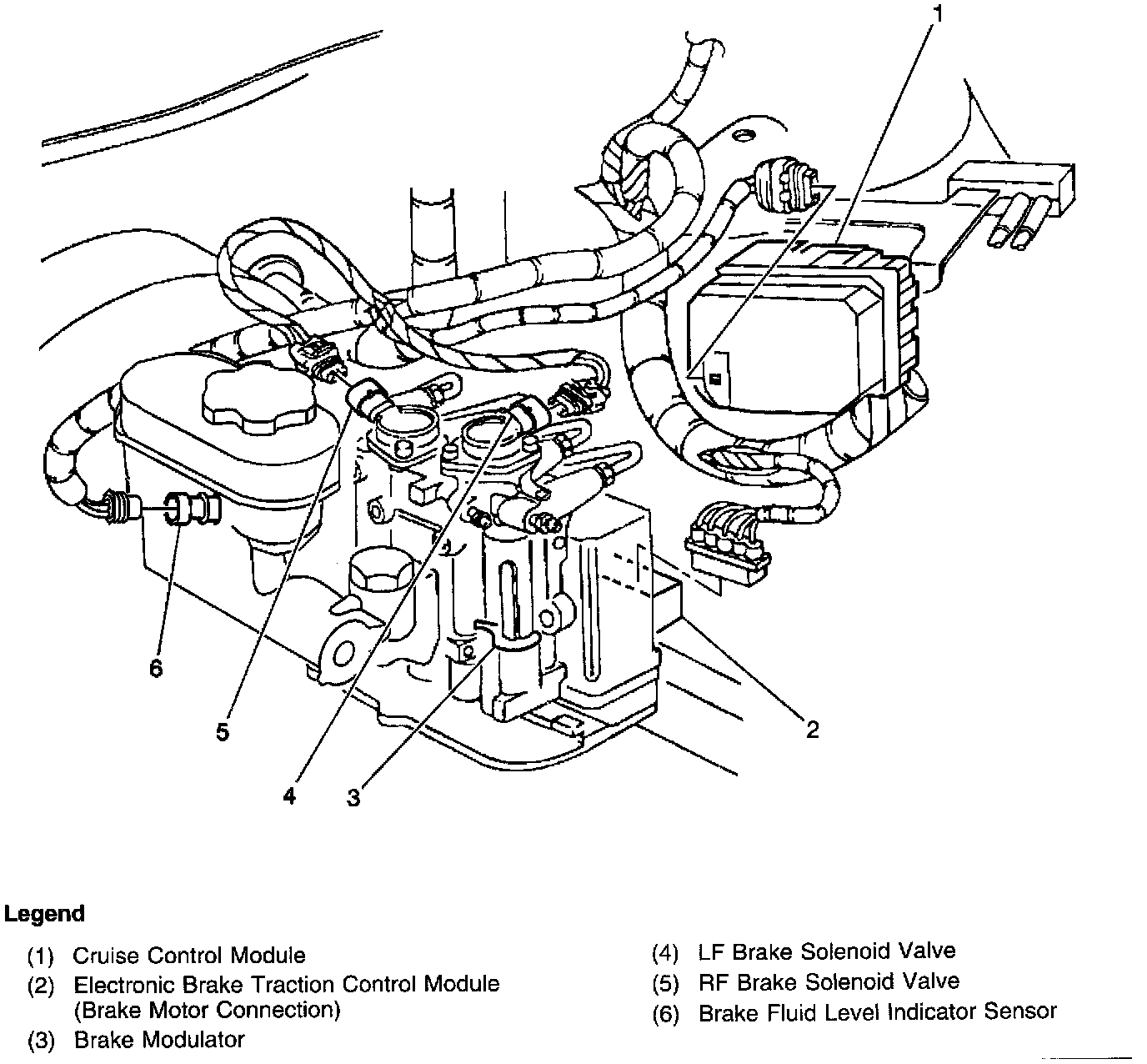 1

6

5

4

3

2

Legend

(1) Cruise Control Module
(2) Electronic Brake Traction Control Module (Brake Motor Connection)
(3) Brake Modulator

(4) LF Brake Solenoid Valve
(5) RF Brake Solenoid Valve
(6) Brake Fluid Level Indicator Sensor