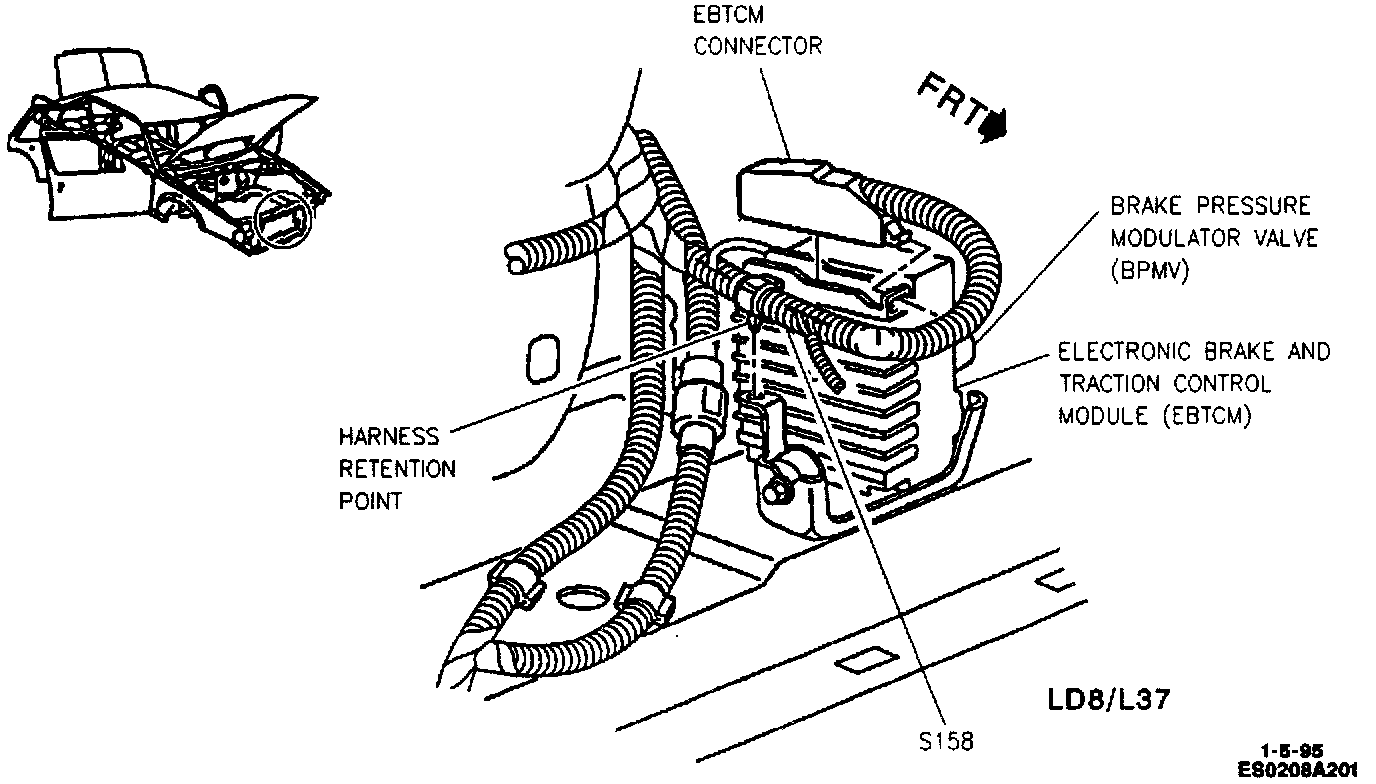 EBTCM CONNECTOR

FRT

BRAKE PRESSURE MODULATOR VALVE (BPMV)

ELECTRONIC BRAKE AND TRACTION CONTROL MODULE (EBTCM)

HARNESS RETENTION POINT

LD8/L37

S158

1-5-95
ES0208A201