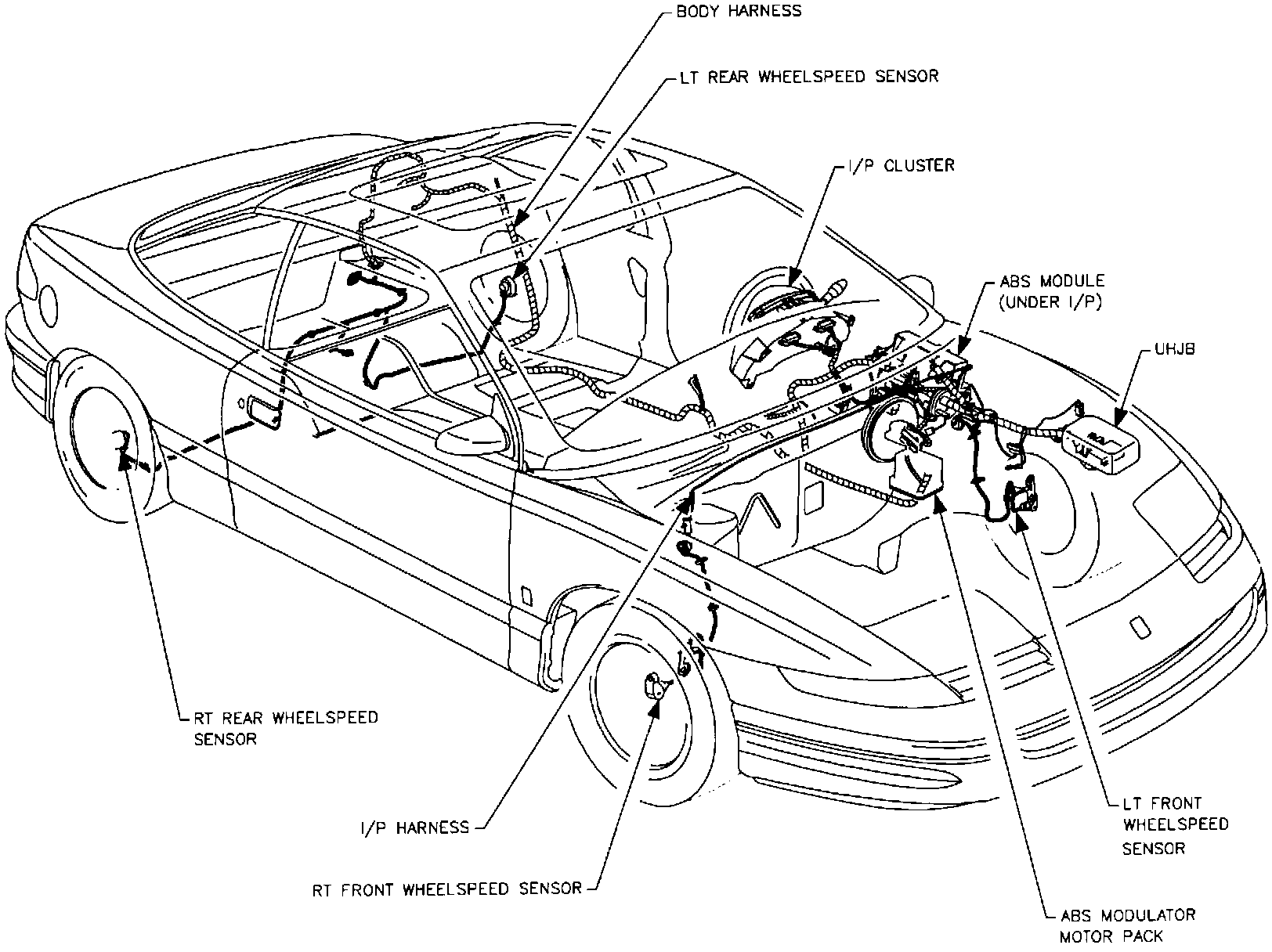 BODY HARNESS

LT REAR WHEELSPEED SENSOR

I/P CLUSTER

ABS MODULE (UNDER I/P)

UHJB

RT REAR WHEELSPEED SENSOR

I/P HARNESS

RT FRONT WHEELSPEED SENSOR

LT FRONT WHEELSPEED SENSOR

ABS MODULATOR MOTOR PACK