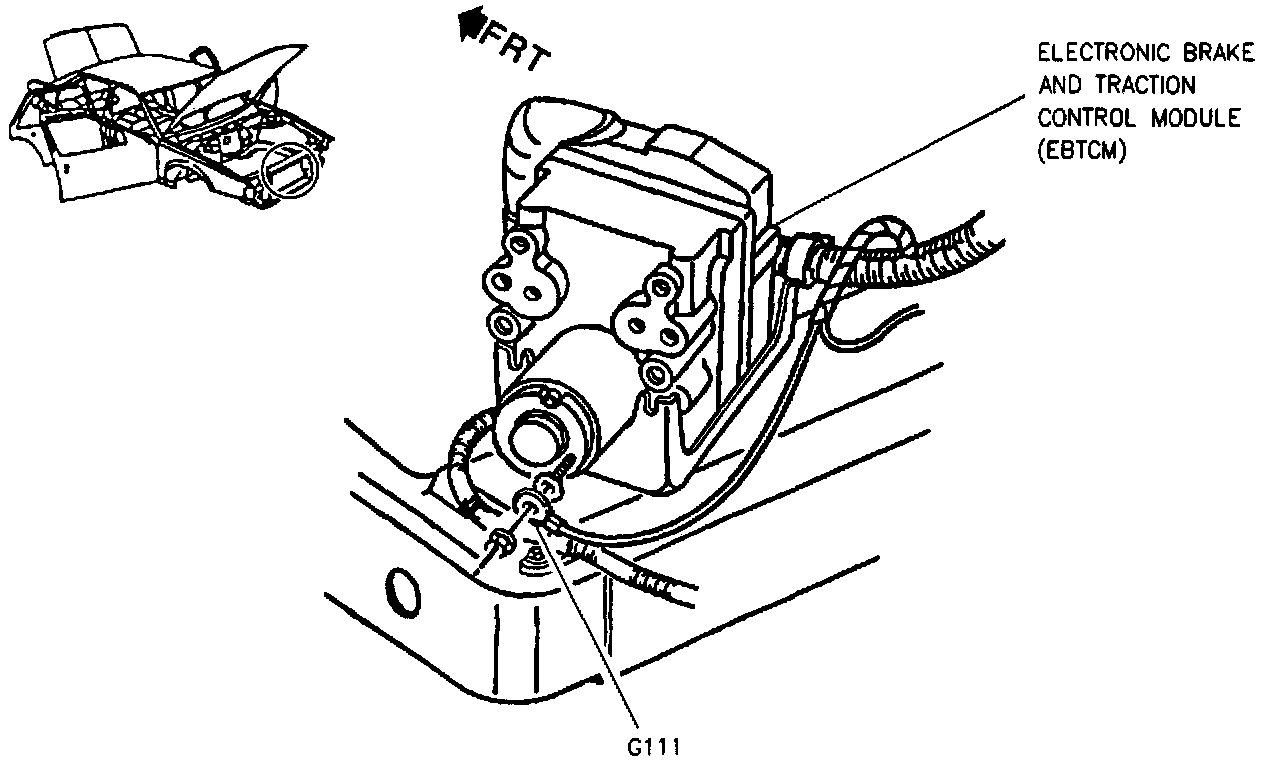 FRT

ELECTRONIC BRAKE AND TRACTION CONTROL MODULE (EBTCM)

G111