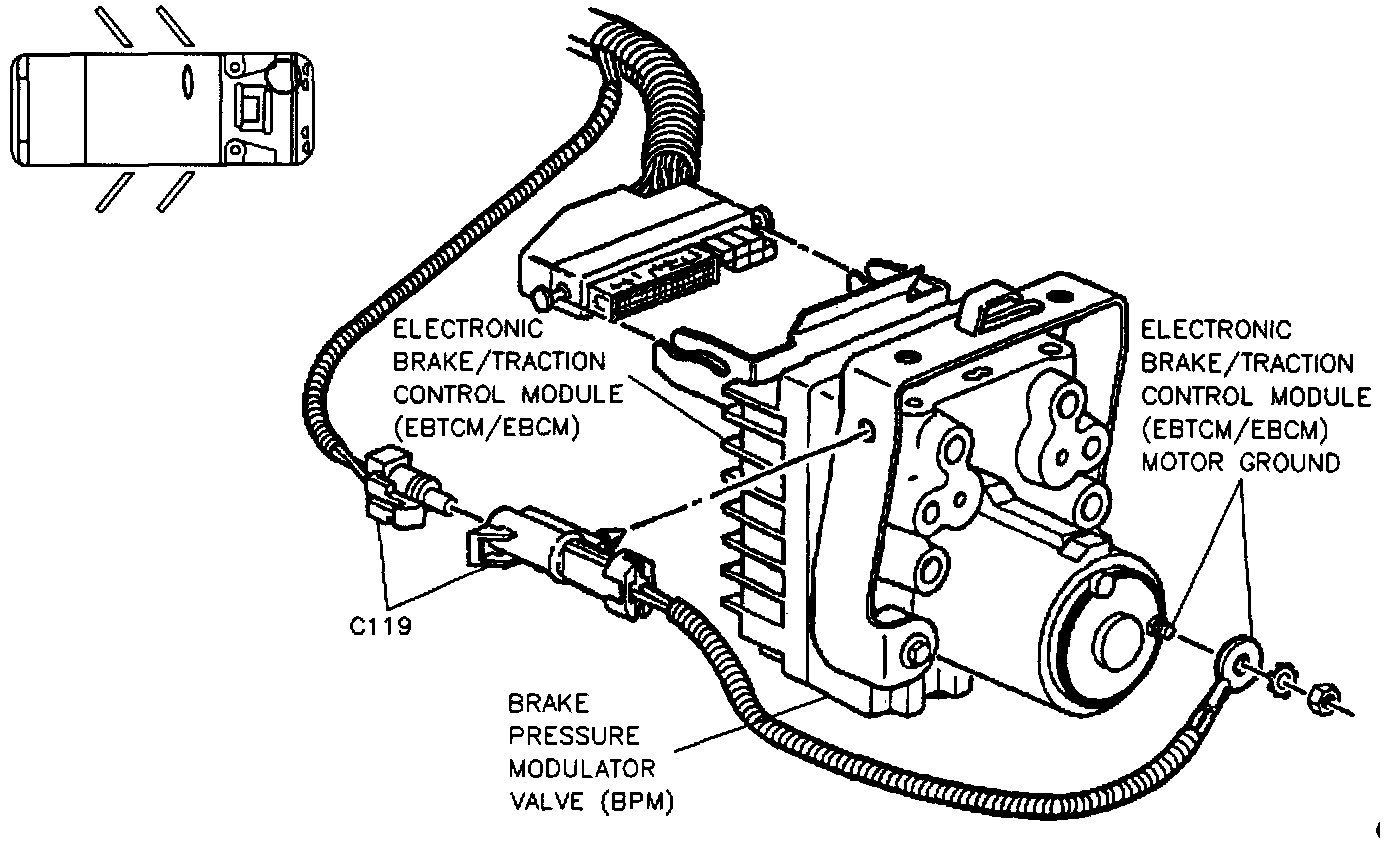 ELECTRONIC BRAKE/TRACTION CONTROL MODULE (EBTCM/EBCM)

ELECTRONIC BRAKE/TRACTION CONTROL MODULE (EBTCM/EBCM) MOTOR GROUND

C119

BRAKE PRESSURE MODULATOR VALVE (BPM)