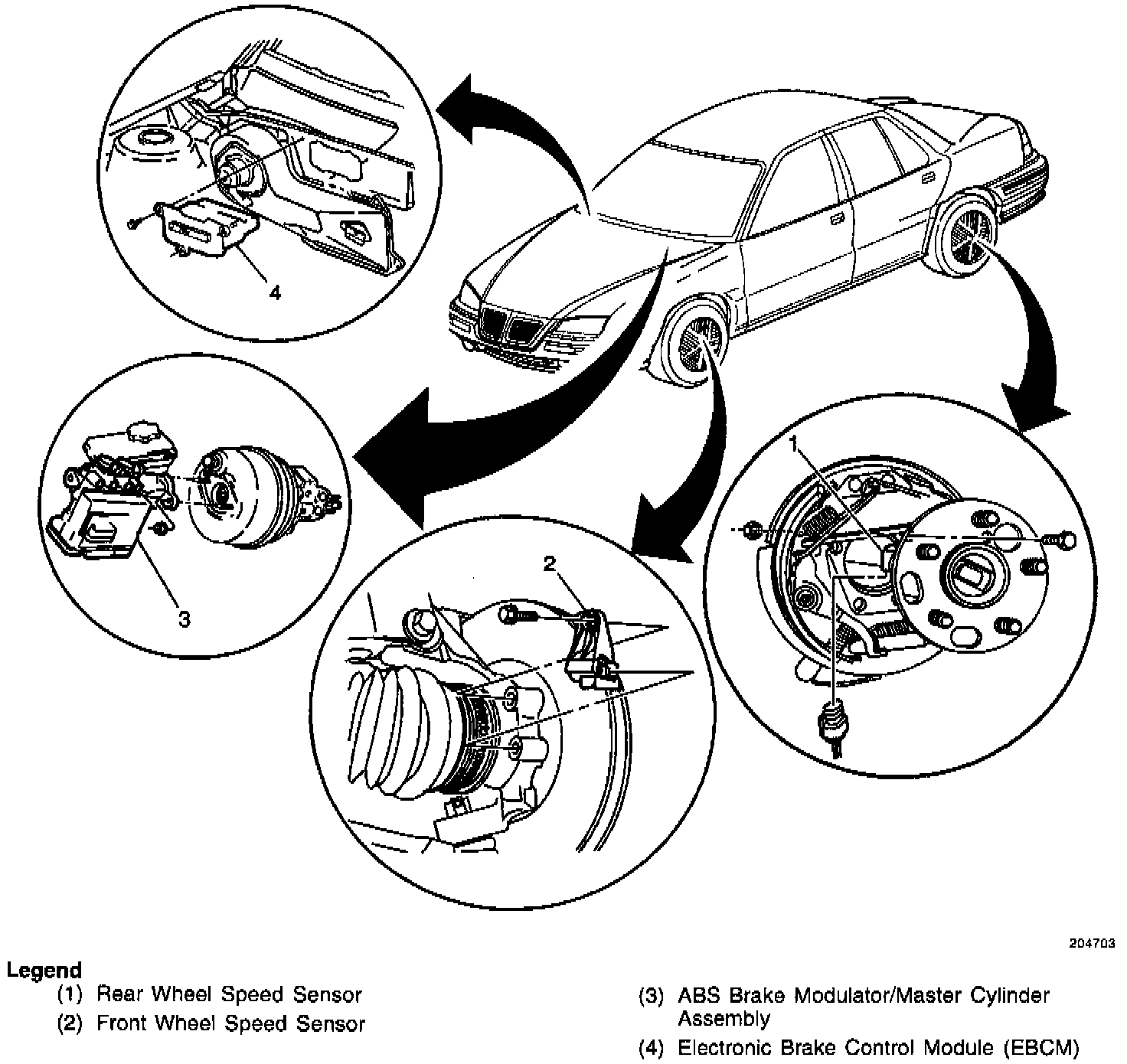 4

3

2

1

204703

Legend
(1) Rear Wheel Speed Sensor
(2) Front Wheel Speed Sensor

(3) ABS Brake Modulator/Master Cylinder Assembly
(4) Electronic Brake Control Module (EBCM)