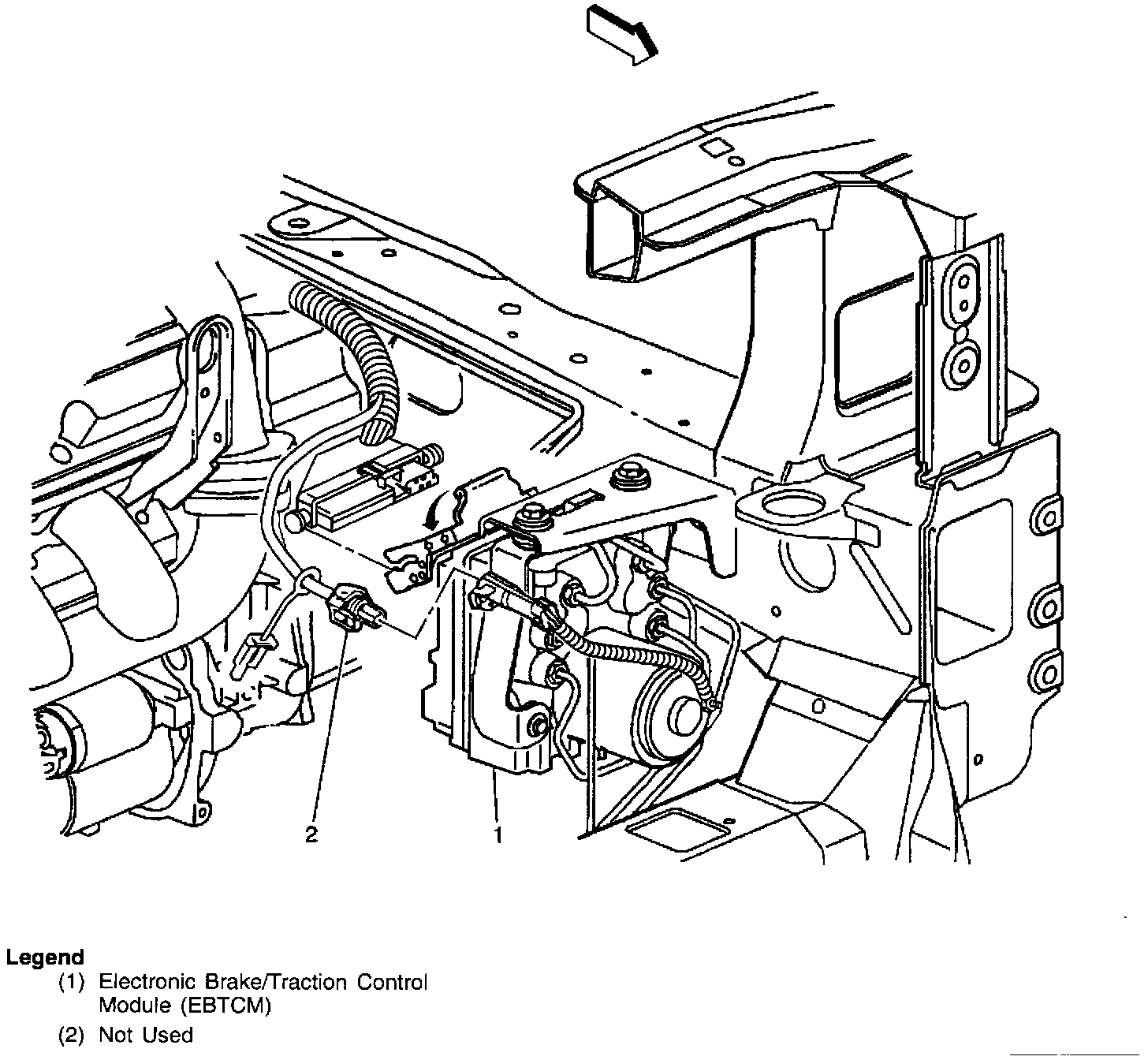 2

1

Legend
(1) Electronic Brake/Traction Control Module (EBTCM)
(2) Not Used