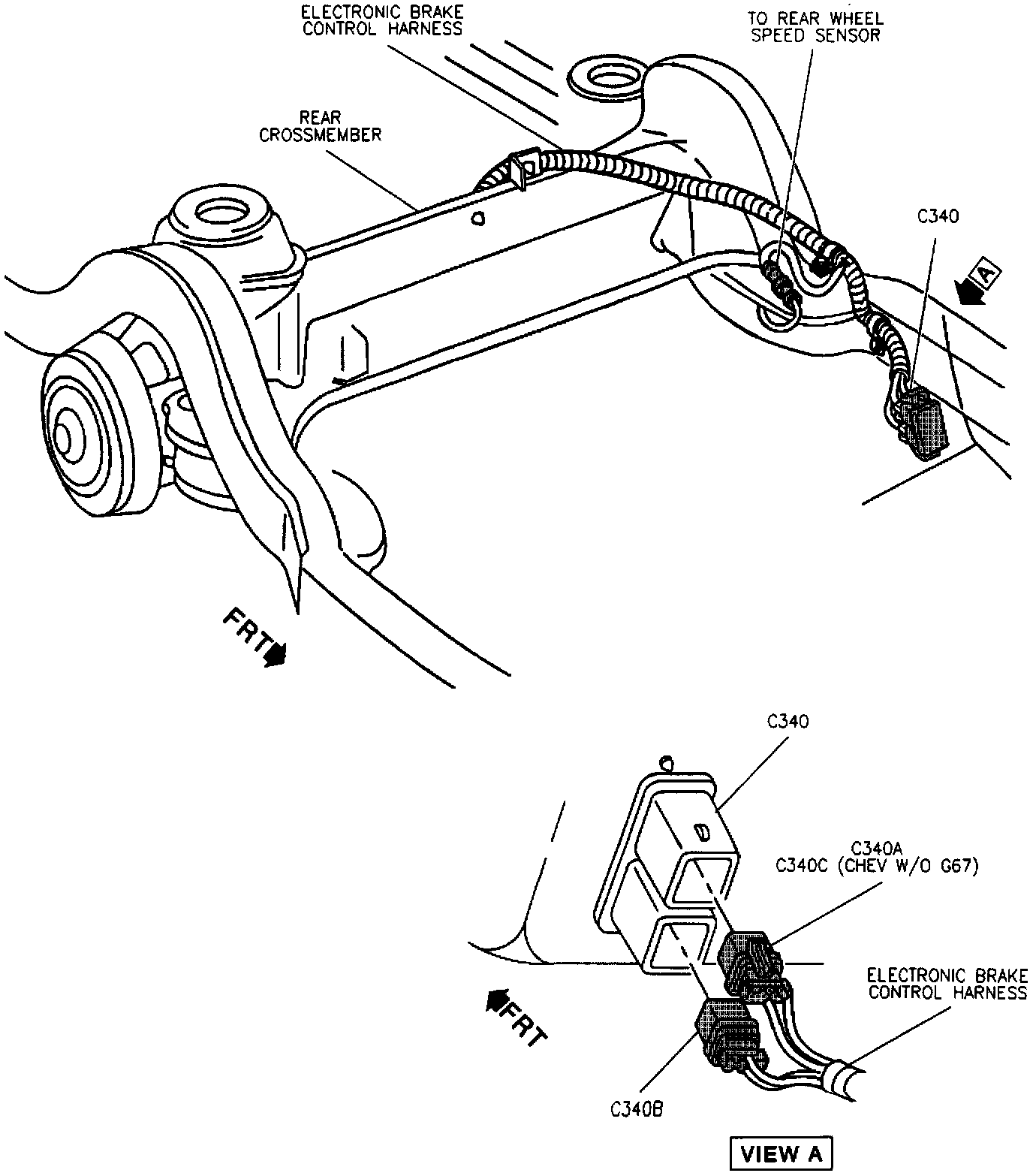 ELECTRONIC BRAKE CONTROL HARNESS

TO REAR WHEEL SPEED SENSOR

REAR CROSSMEMBER

C340

A

FRT

C340

C340A
C340C (CHEV W/O G67)

ELECTRONIC BRAKE CONTROL HARNESS

FRT

C340B

VIEW A