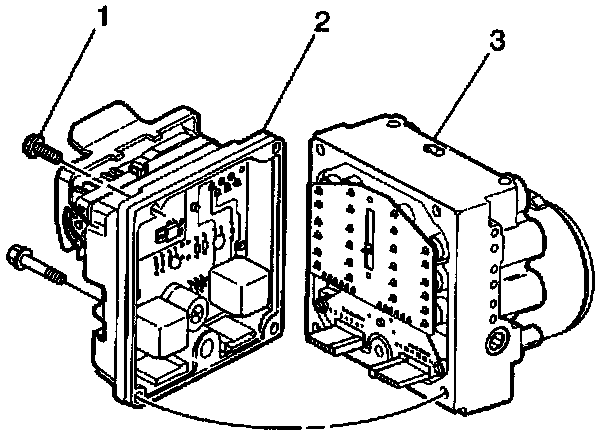 1
2
3