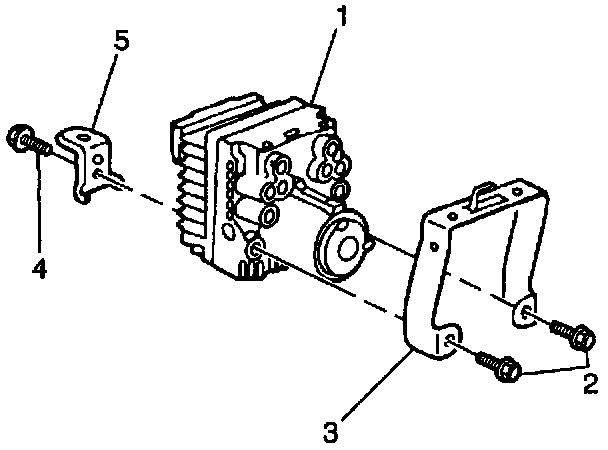 1
5
4
2
3