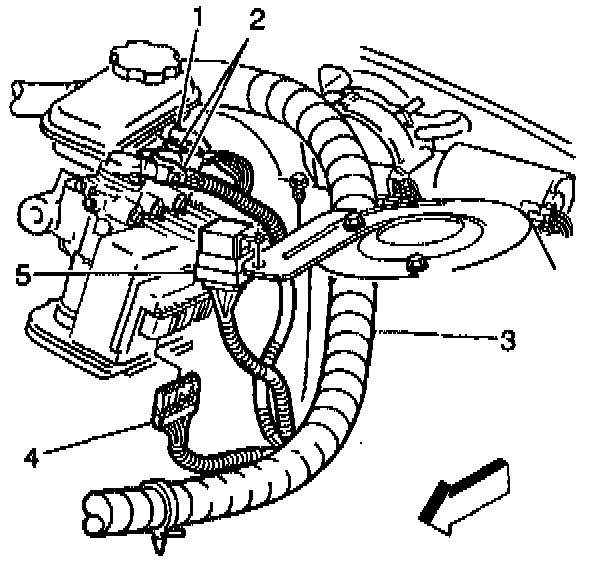 1
2
5
3
4