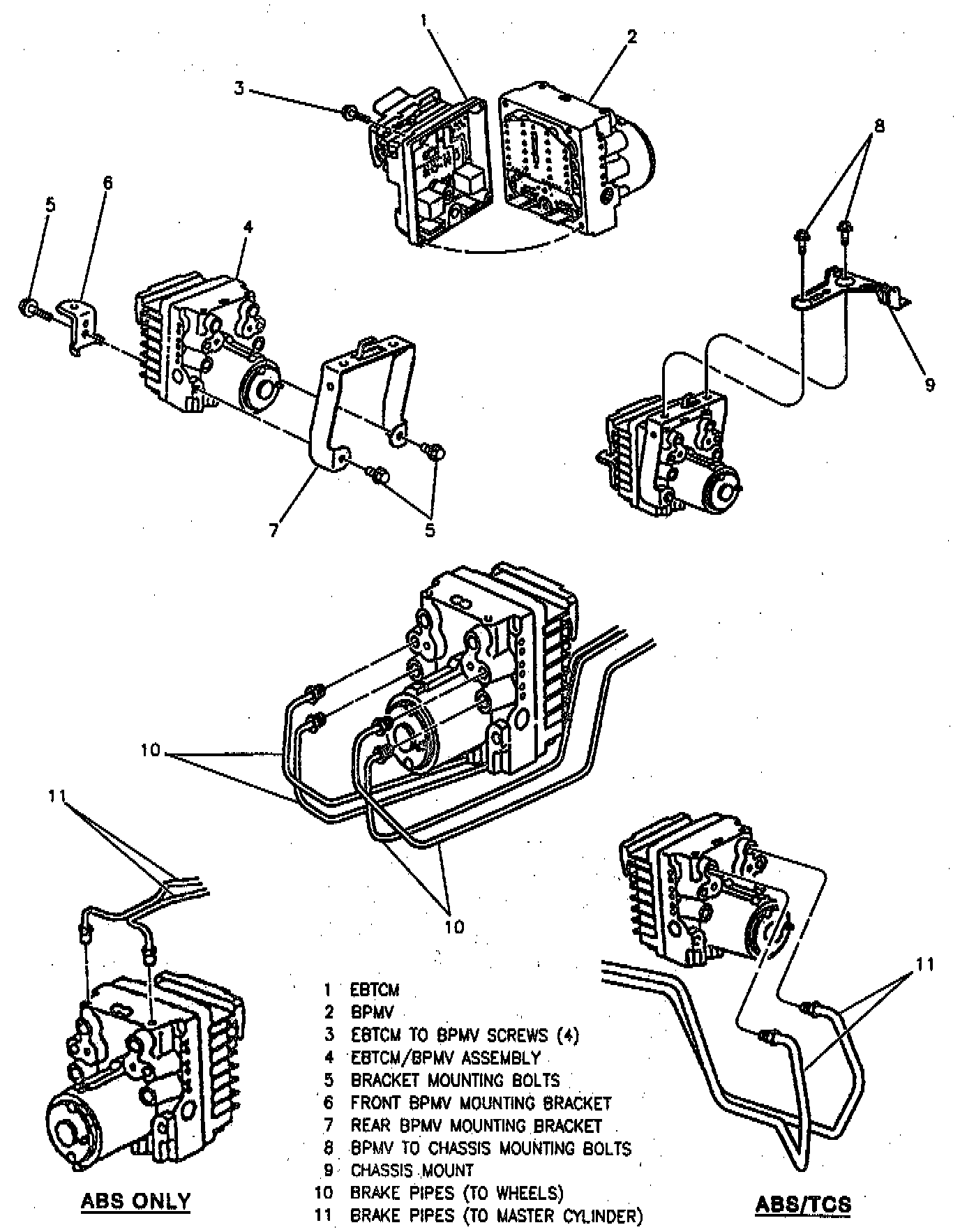 1
2
3
8
6
5
4
9
7
5
10
11
10
11

1 EBTCM
2 BPMV
3 EBTCM TO BPMV SCREWS (4)
4 EBTCM/BPMV ASSEMBLY
5 BRACKET MOUNTING BOLTS
6 FRONT BPMV MOUNTING BRACKET
7 REAR BPMV MOUNTING BRACKET
8 BPMV TO CHASSIS MOUNTING BOLTS
9 CHASSIS MOUNT
10 BRAKE PIPES (TO WHEELS)
11 BRAKE PIPES (TO MASTER CYLINDER)

ABS ONLY

ABS/TCS