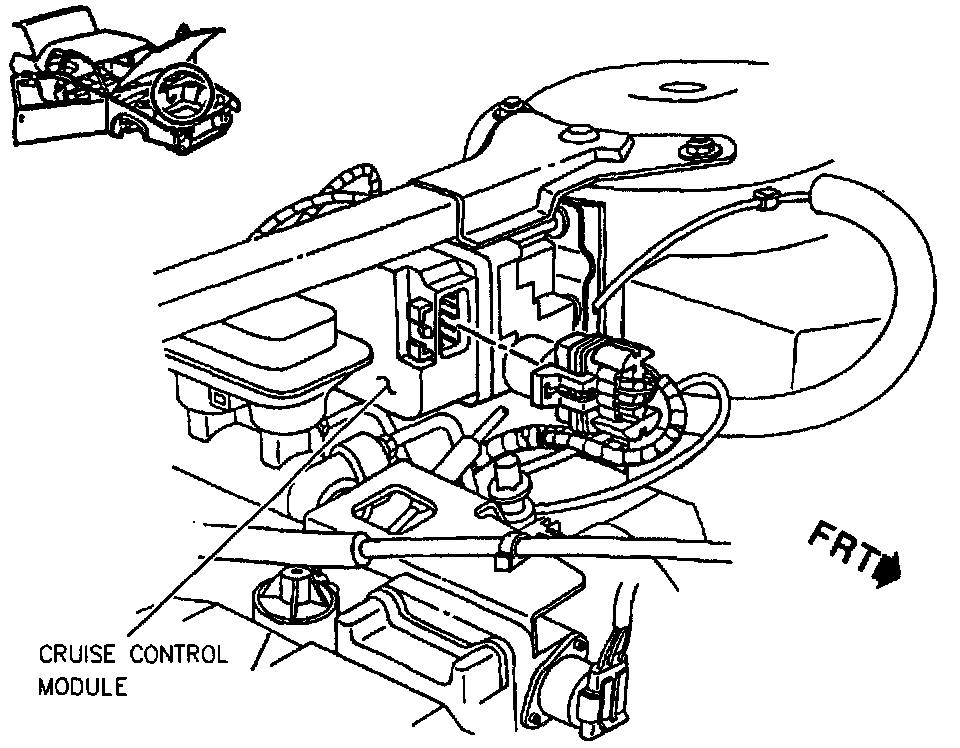 FRT

CRUISE CONTROL MODULE