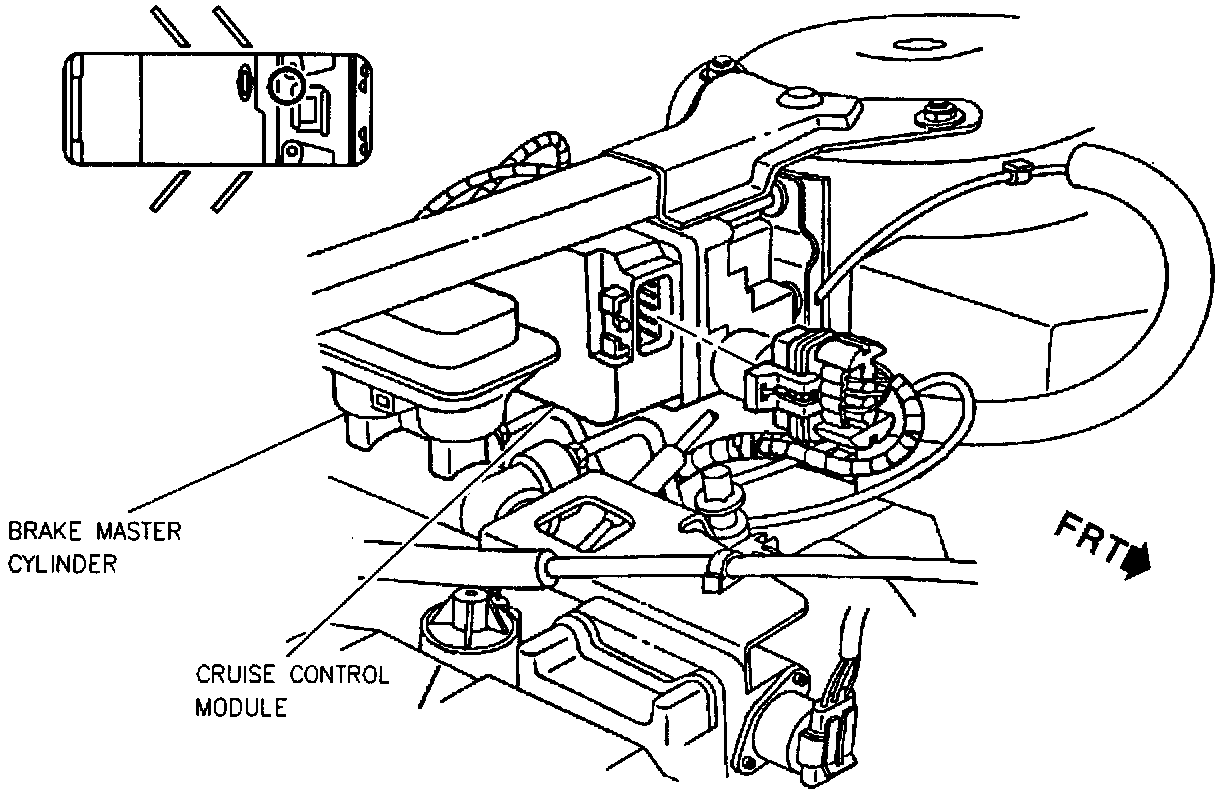 BRAKE MASTER CYLINDER

CRUISE CONTROL MODULE

FRT