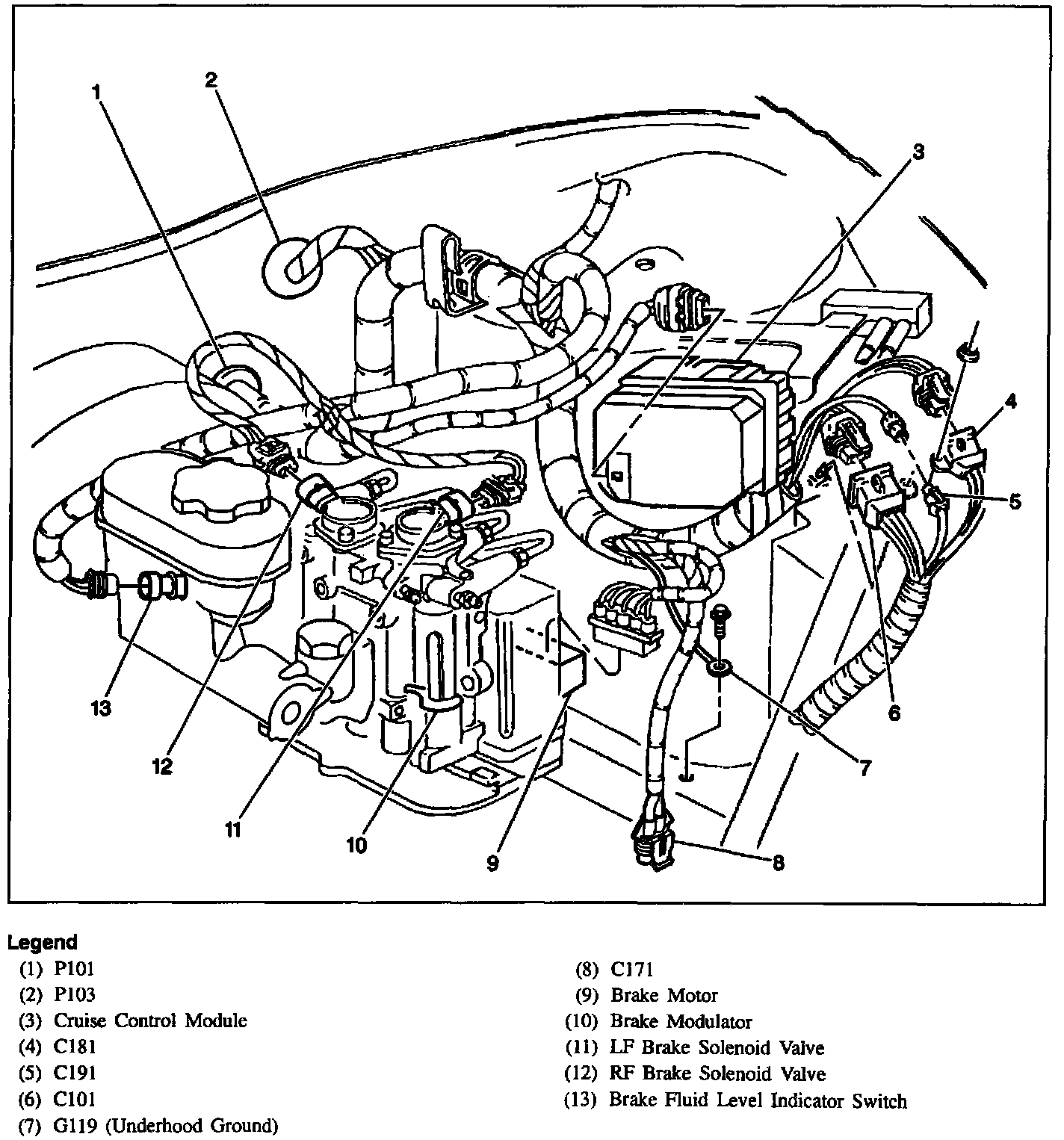 1
2
3
4
5
6
7
8
9
10
11
12
13

Legend
(1) P101
(2) P103
(3) Cruise Control Module
(4) C181
(5) C191
(6) C101
(7) G119 (Underhood Ground)
(8) C171
(9) Brake Motor
(10) Brake Modulator
(11) LF Brake Solenoid Valve
(12) RF Brake Solenoid Valve
(13) Brake Fluid Level Indicator Switch