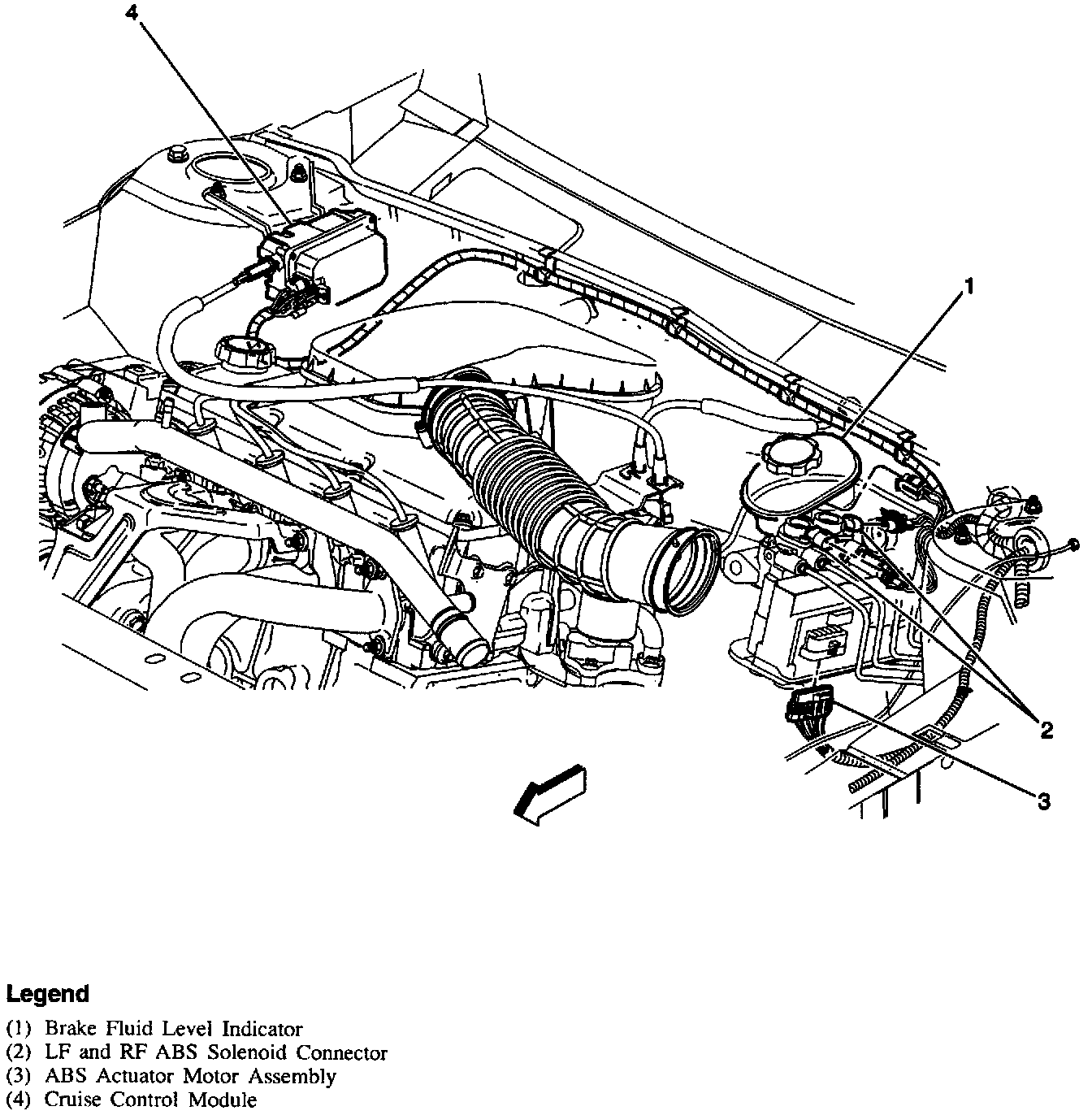 4

1

2

3

Legend
(1) Brake Fluid Level Indicator
(2) LF and RF ABS Solenoid Connector
(3) ABS Actuator Motor Assembly
(4) Cruise Control Module