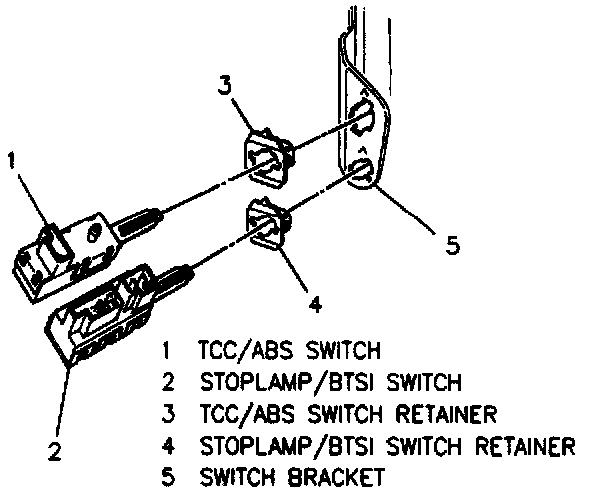 3
1
5
4
2
1 TCC/ABS SWITCH
2 STOPLAMP/BTSI SWITCH
3 TCC/ABS SWITCH RETAINER
4 STOPLAMP/BTSI SWITCH RETAINER
5 SWITCH BRACKET