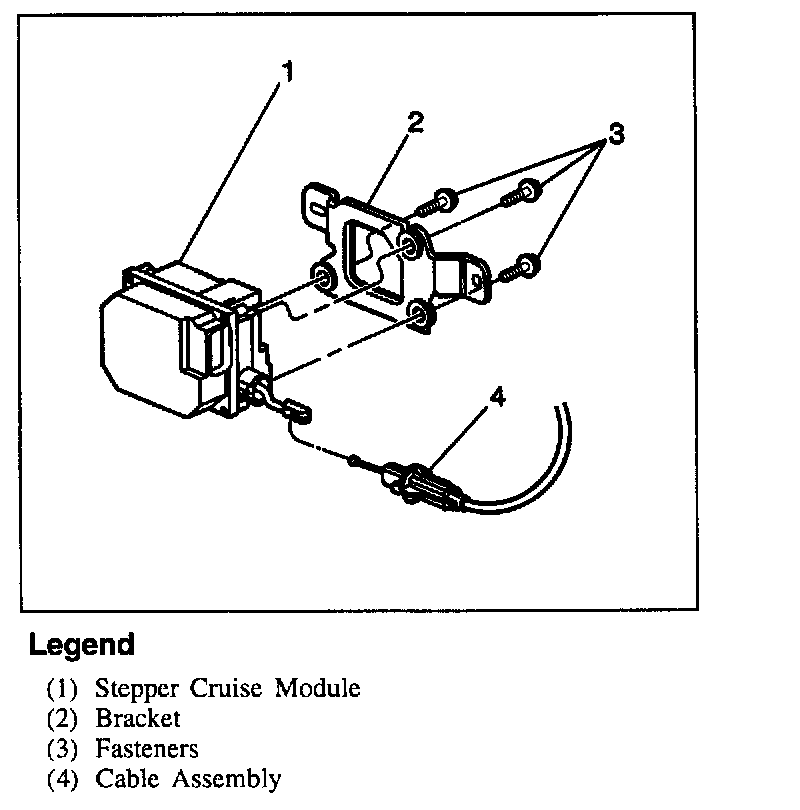 1
2
3
4

Legend
(1) Stepper Cruise Module
(2) Bracket
(3) Fasteners
(4) Cable Assembly