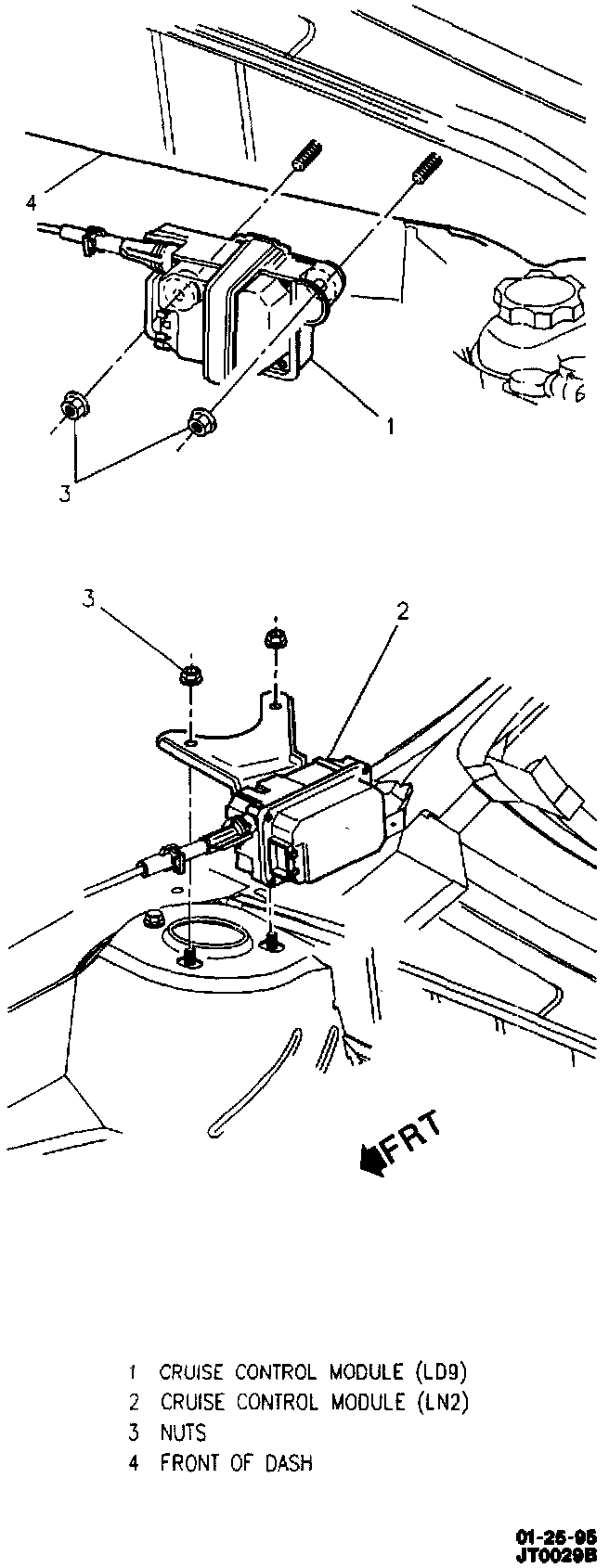 4

1

3

3

2

FRT

1 CRUISE CONTROL MODULE (LD9)
2 CRUISE CONTROL MODULE (LN2)
3 NUTS
4 FRONT OF DASH

01-25-95
JT0029B