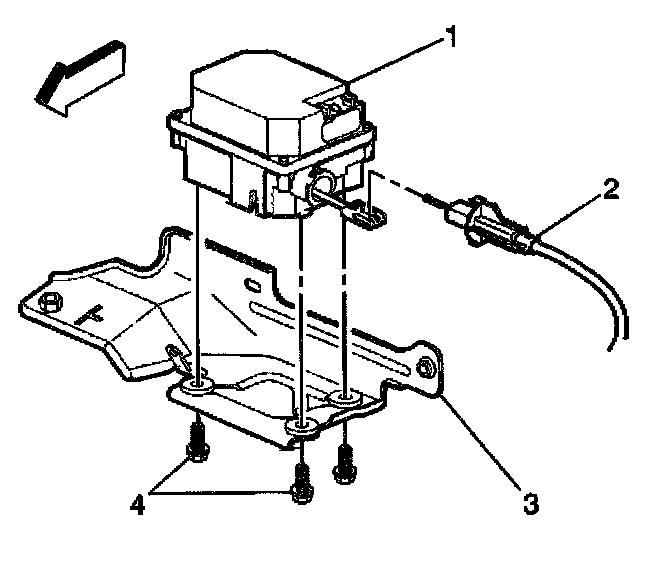 1
2
3
4