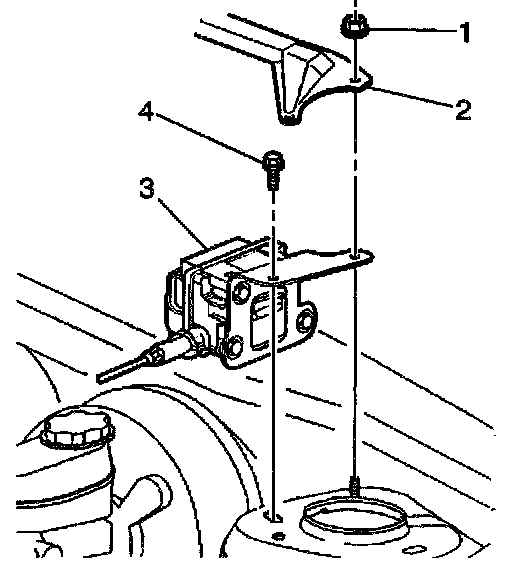 1
2
4
3