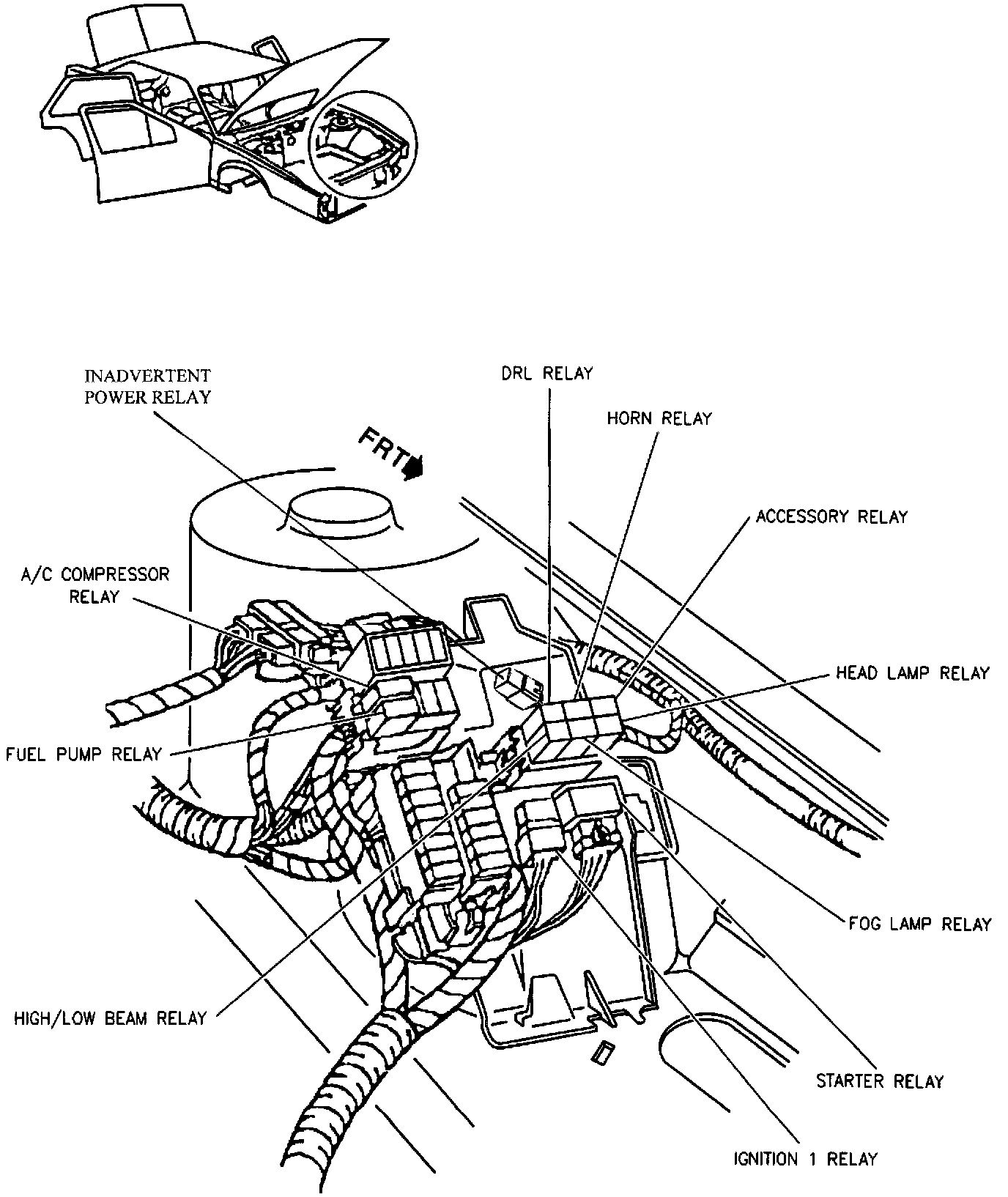 INADVERTENT POWER RELAY

DRL RELAY

HORN RELAY

FRT

ACCESSORY RELAY

A/C COMPRESSOR RELAY

HEAD LAMP RELAY

FUEL PUMP RELAY

FOG LAMP RELAY

HIGH/LOW BEAM RELAY

STARTER RELAY

IGNITION 1 RELAY