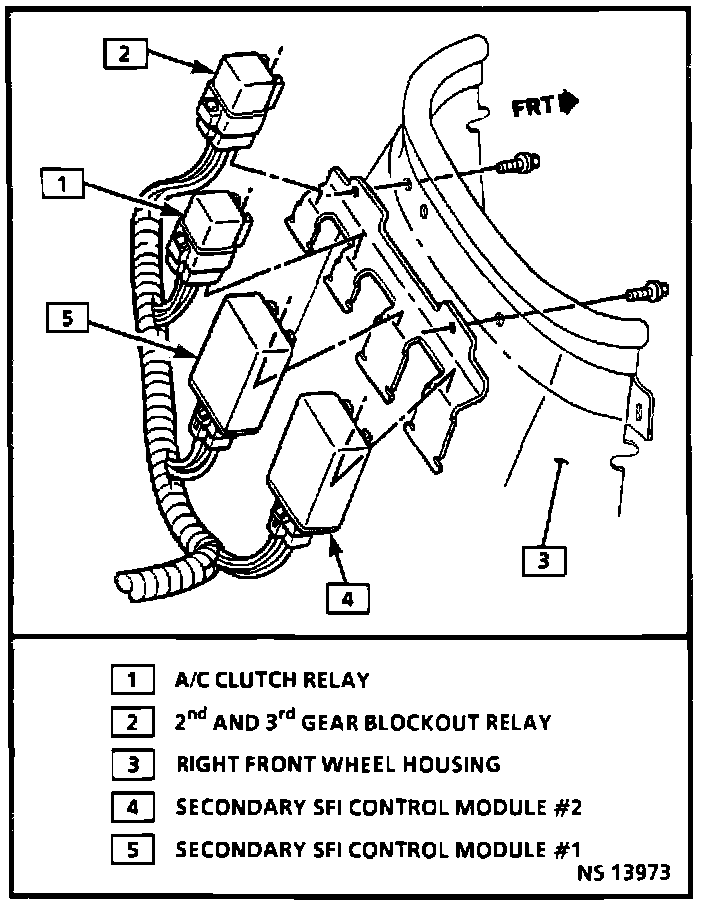 2

FRT

1

5

3

4

1 A/C CLUTCH RELAY

2 $2^{nd}$ AND $3^{rd}$ GEAR BLOCKOUT RELAY

3 RIGHT FRONT WHEEL HOUSING

4 SECONDARY SFI CONTROL MODULE #2

5 SECONDARY SFI CONTROL MODULE #1

NS 13973