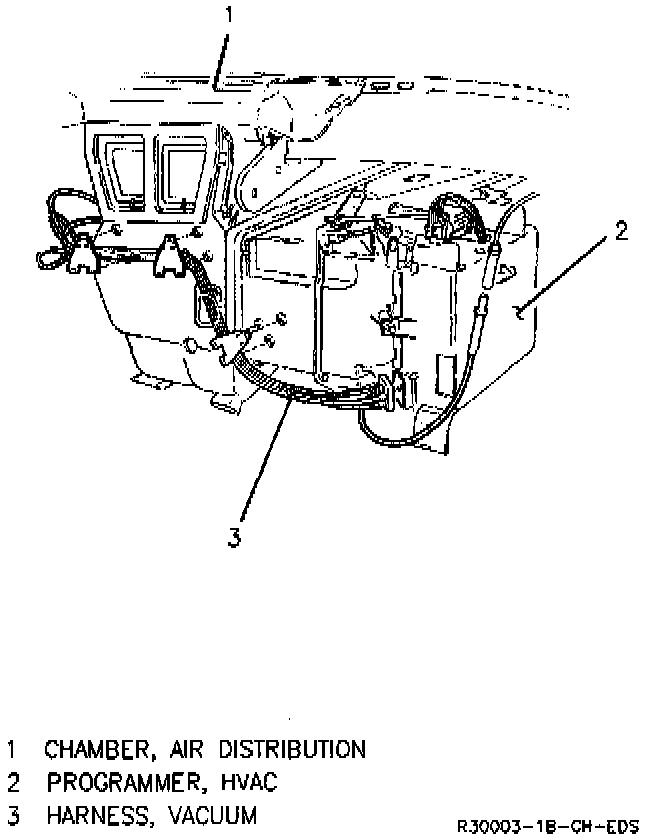 1

2

3

1 CHAMBER, AIR DISTRIBUTION
2 PROGRAMMER, HVAC
3 HARNESS, VACUUM

R30003-1B-CH-EDS