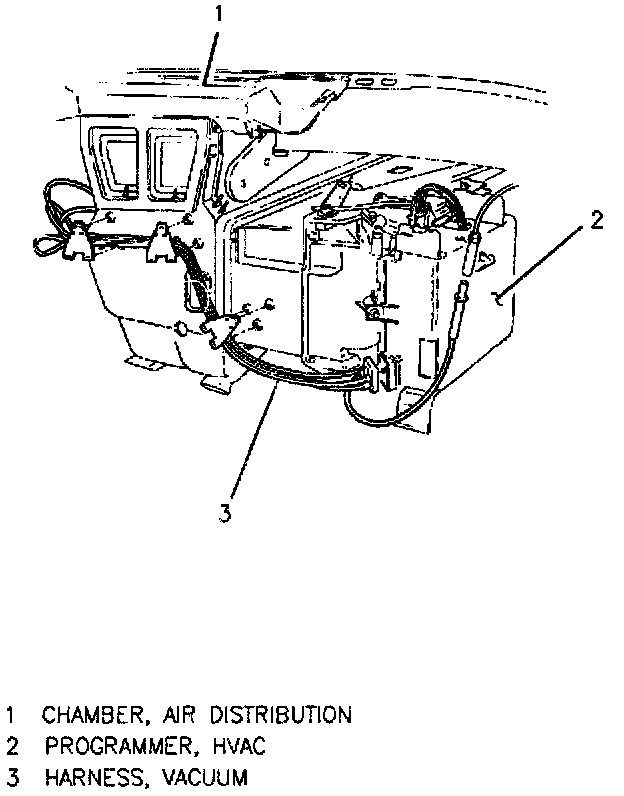 1

2

3

1 CHAMBER, AIR DISTRIBUTION
2 PROGRAMMER, HVAC
3 HARNESS, VACUUM