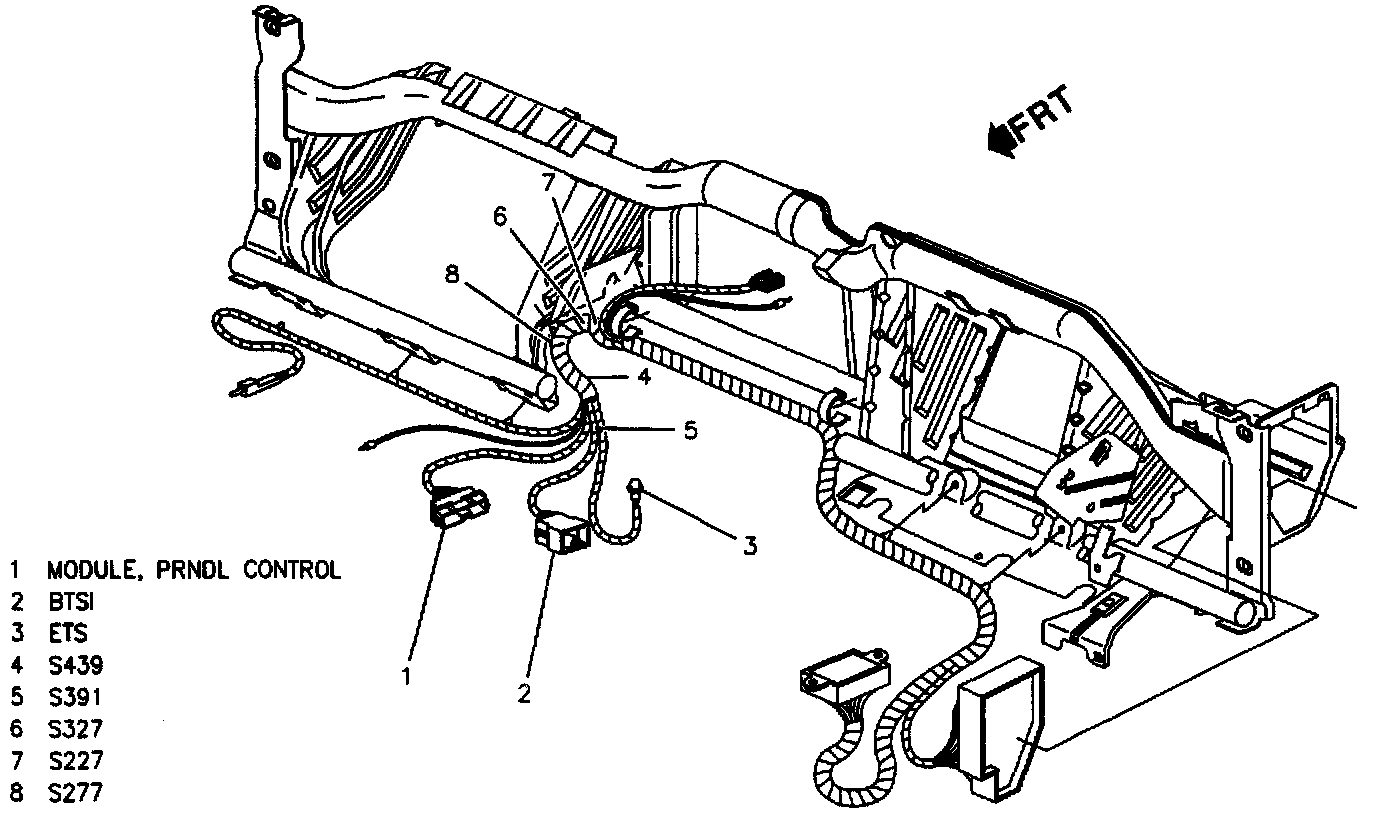 FRT

7
6
8
4
5
3
1
2

1 MODULE, PRNDL CONTROL
2 BTSI
3 ETS
4 S439
5 S391
6 S327
7 S227
8 S277