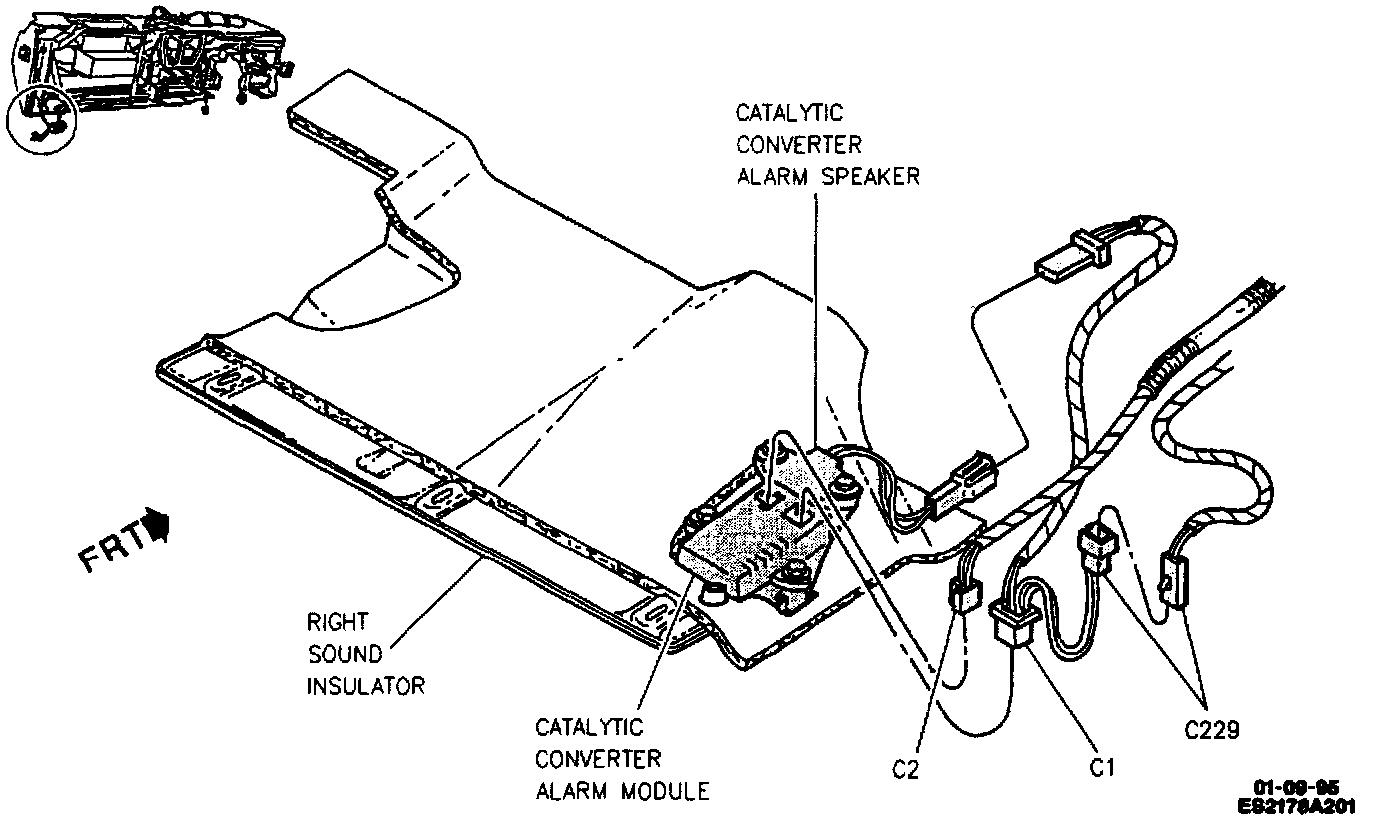 CATALYTIC CONVERTER ALARM SPEAKER

FRT

RIGHT SOUND INSULATOR

CATALYTIC CONVERTER ALARM MODULE

C2

C1

C229

01-09-95
ES2178A201