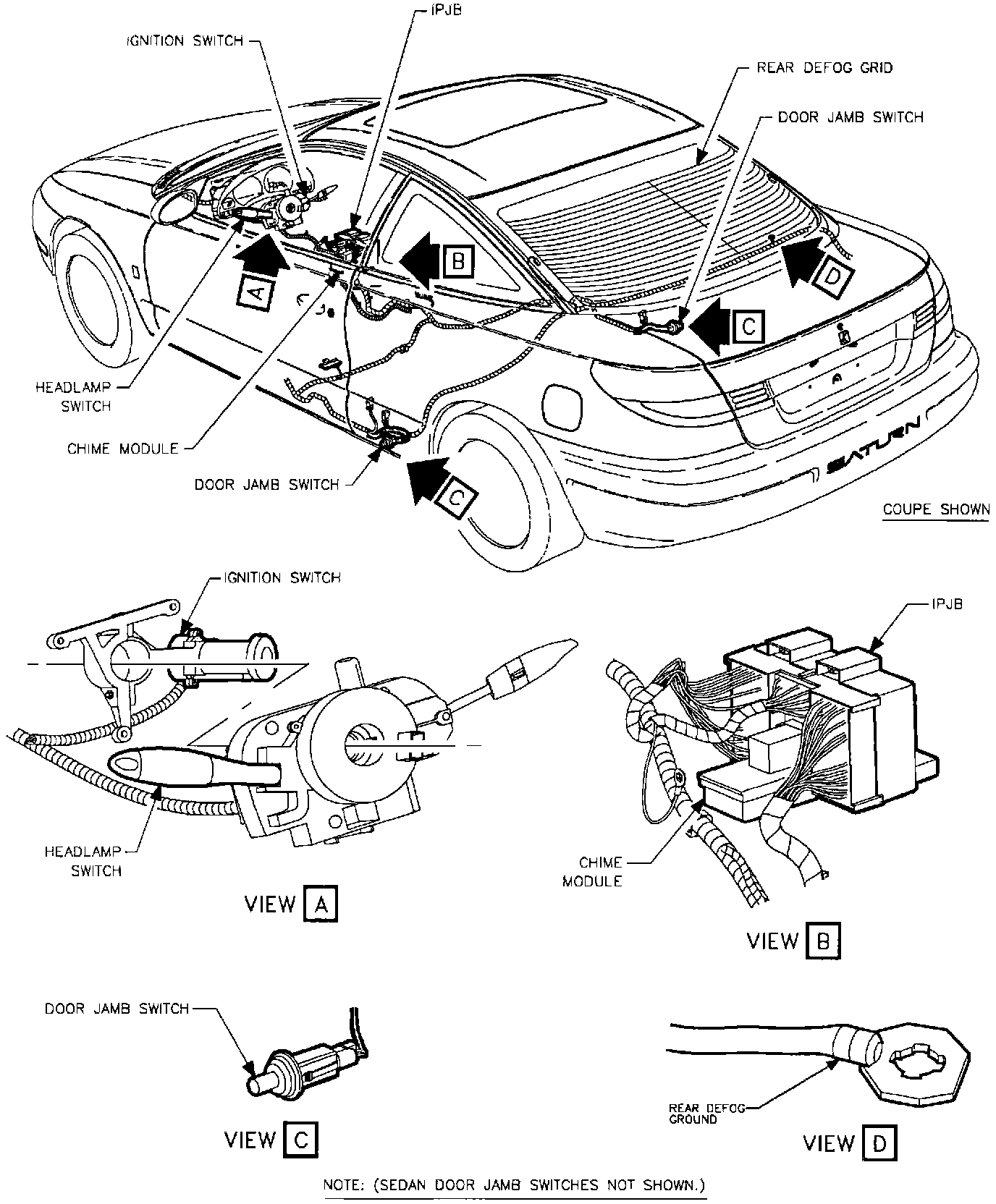 IGNITION SWITCH
IPJB
REAR DEFOG GRID
DOOR JAMB SWITCH
A
B
D
C
HEADLAMP SWITCH
CHIME MODULE
DOOR JAMB SWITCH
C
SATURN
COUPE SHOWN

IGNITION SWITCH
HEADLAMP SWITCH
VIEW A

IPJB
CHIME MODULE
VIEW B

DOOR JAMB SWITCH
VIEW C

REAR DEFOG GROUND
VIEW D

NOTE: (SEDAN DOOR JAMB SWITCHES NOT SHOWN.)