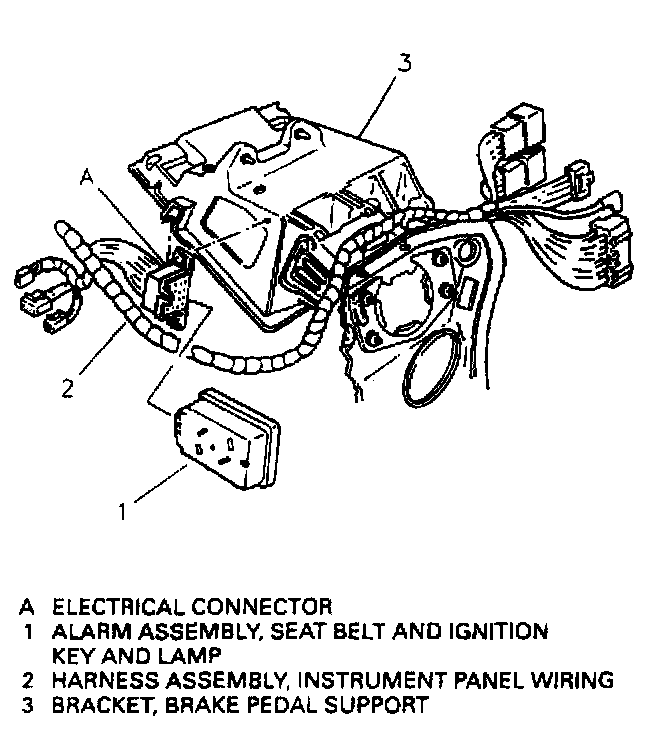 3

A

2

1

A ELECTRICAL CONNECTOR
1 ALARM ASSEMBLY, SEAT BELT AND IGNITION KEY AND LAMP
2 HARNESS ASSEMBLY, INSTRUMENT PANEL WIRING
3 BRACKET, BRAKE PEDAL SUPPORT