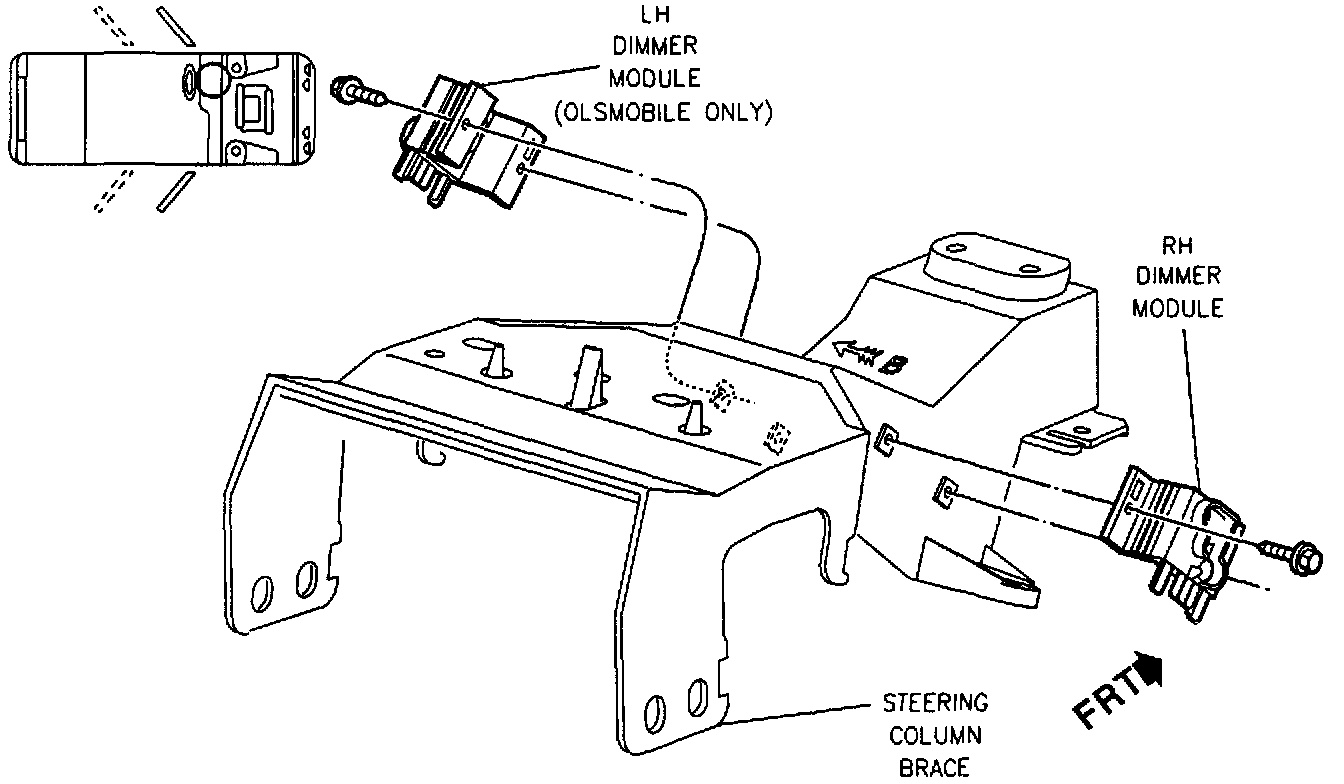 LH
DIMMER
MODULE
(OLSMOBILE ONLY)

RH
DIMMER
MODULE

B

STEERING
COLUMN
BRACE

FRT